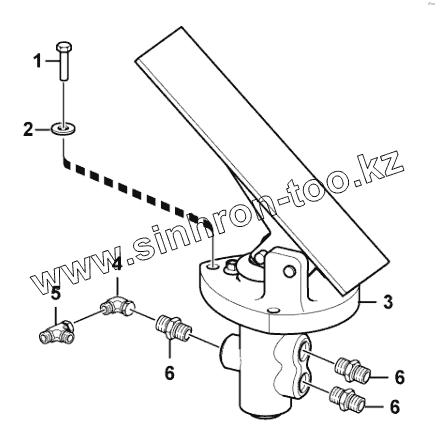 1
2
www.sinhron-too.kz
4
5
3
6
6
6