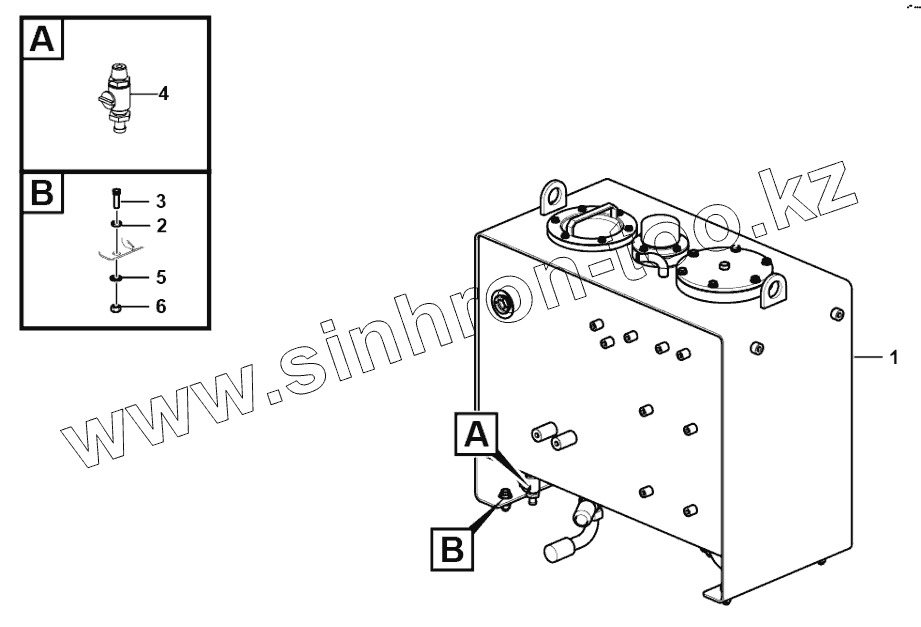 A
4
B
3
2
5
6
www.sinhron-too.kz
1
A
B