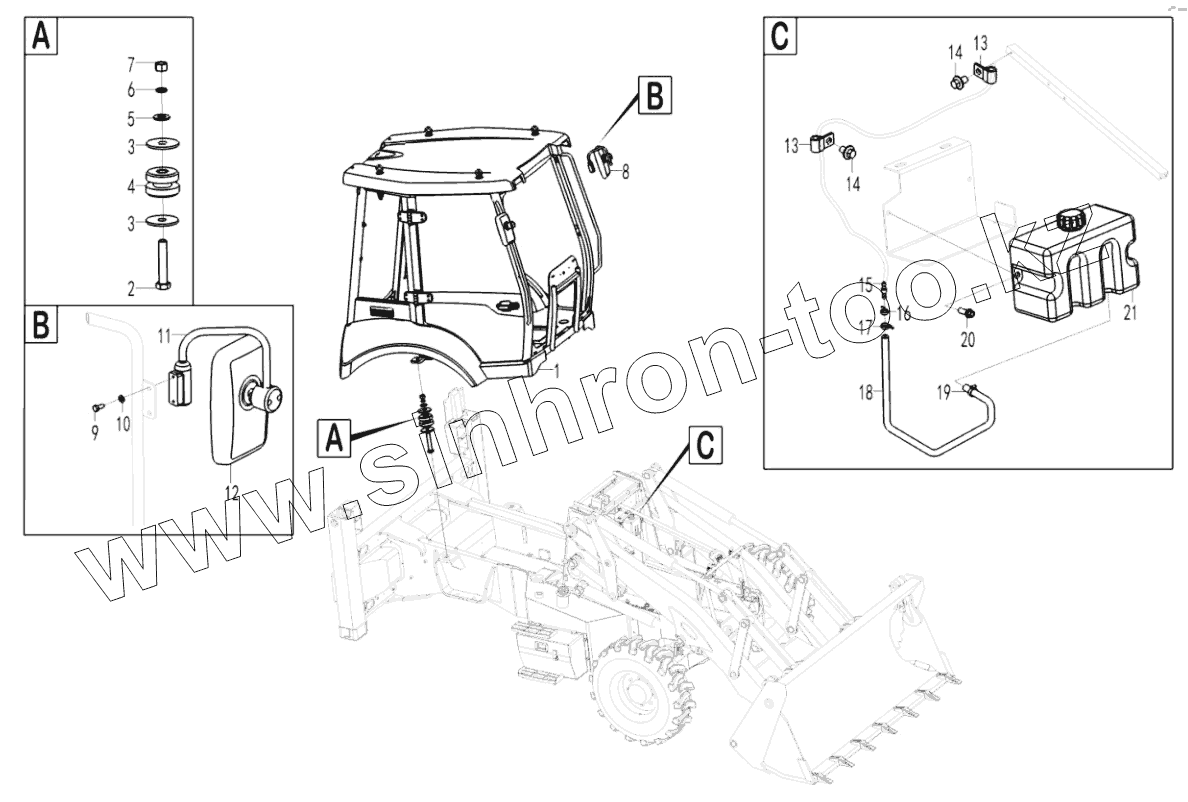 A
7
6
5
3
4
3
2

B
11
9
10
12

B
8
1

A

C

C
14
13
13
14
15
16
17
20
21
18
19

www.sinhron-too.kz