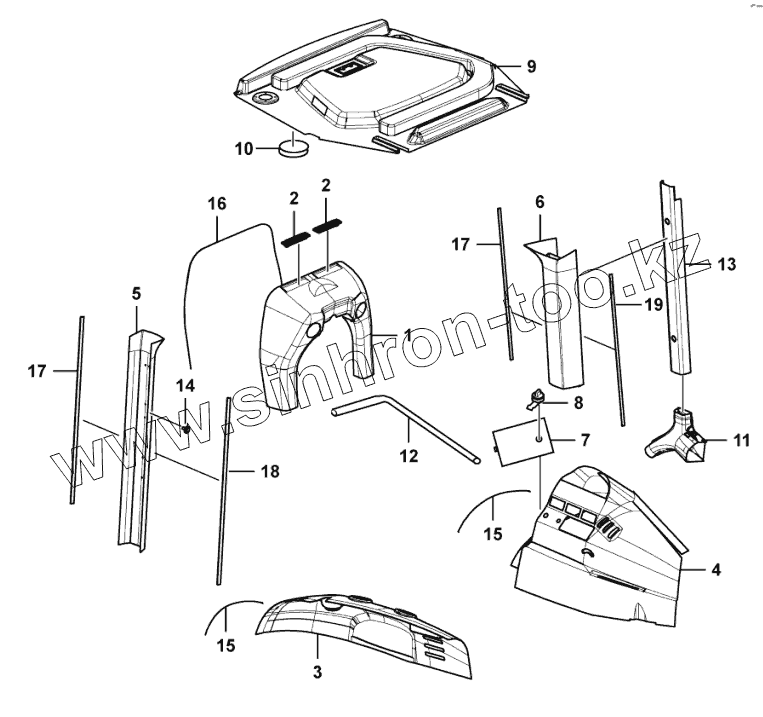 9
10
16
2
2
6
17
13
19
5
1
17
14
8
7
11
12
18
15
4
15
3
www.sinhron-too.kz