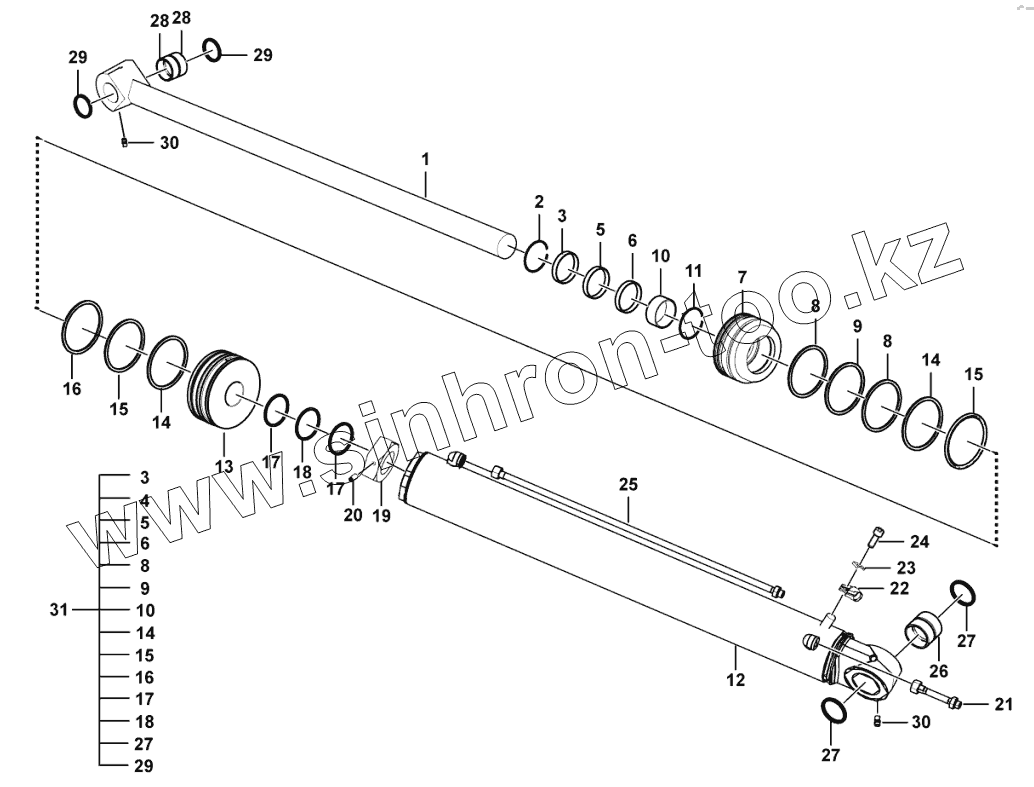 28 28
29
29
30
1
2
3
5
6
10
11
7
8
9
8
14
15
16
15
14
13
17
18
17
20
19
25
24
23
22
27
26
12
21
30
27
3
4
5
6
8
9
31
10
14
15
16
17
18
27
29
www.sinhron-too.kz