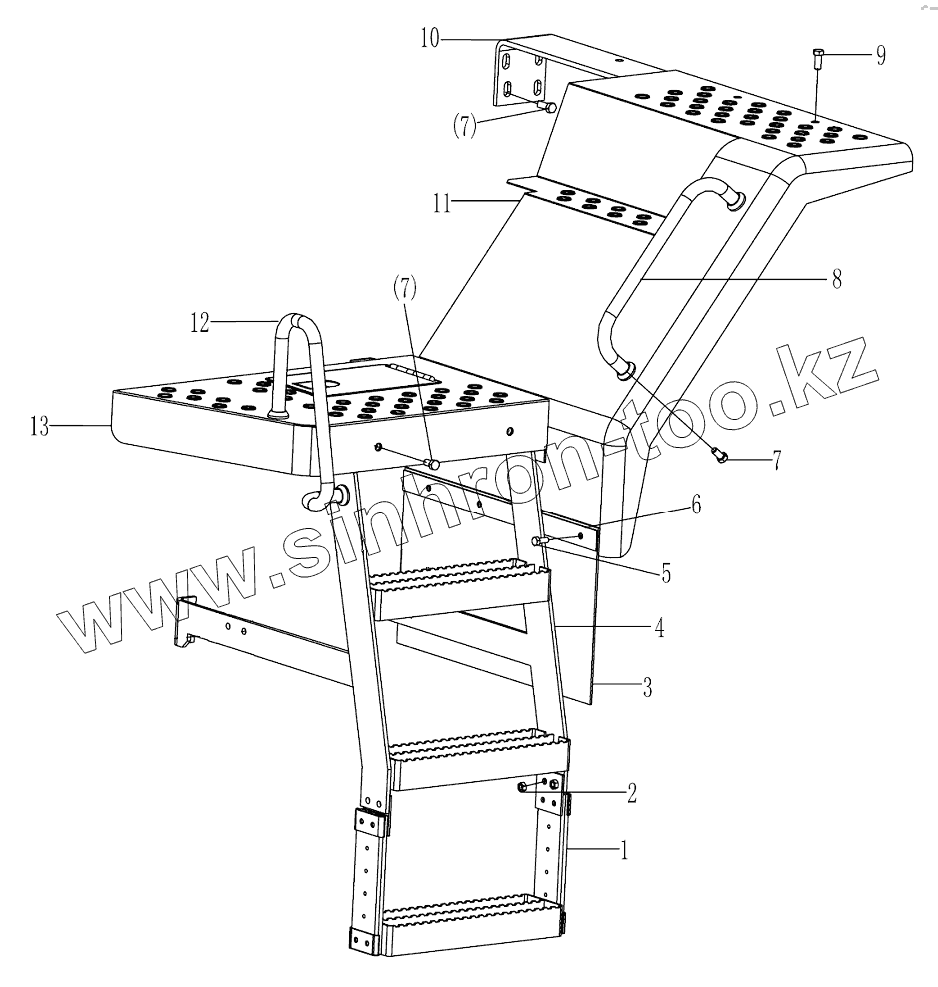 10
9
(7)
11
8
(7)
12
13
7
6
5
4
3
2
1
www.sinhron-too.kz