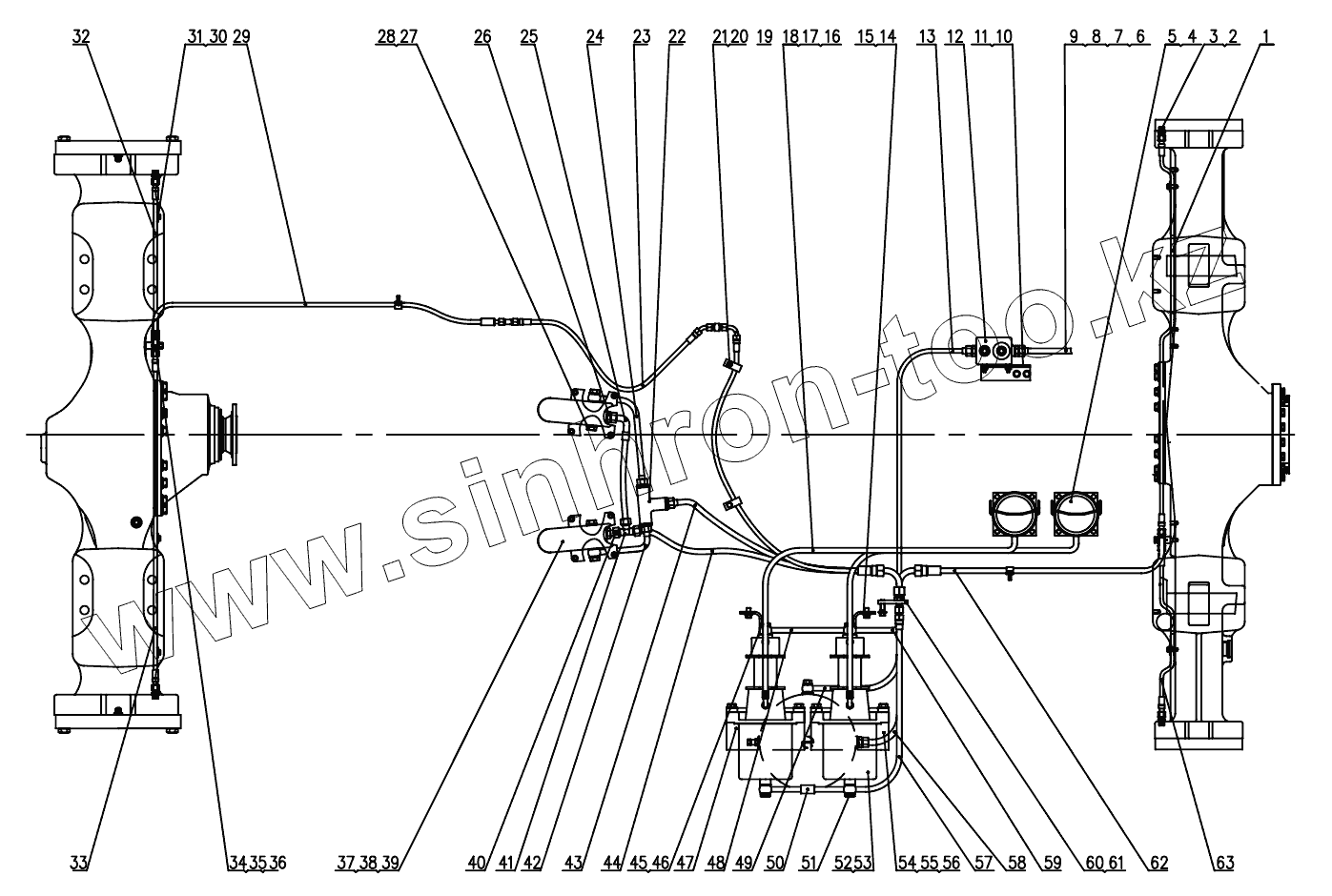 32 31 30 29 28 27 26 25 24 23 22 21 20 19 18 17 16 15 14 13 12 11 10 9 8 7 6 5 4 3 2 1

www.sinhron-too.kz

33 34 35 36 37 38 39 40 41 42 43 44 45 46 47 48 49 50 51 52 53 54 55 56 57 58 59 60 61 62 63