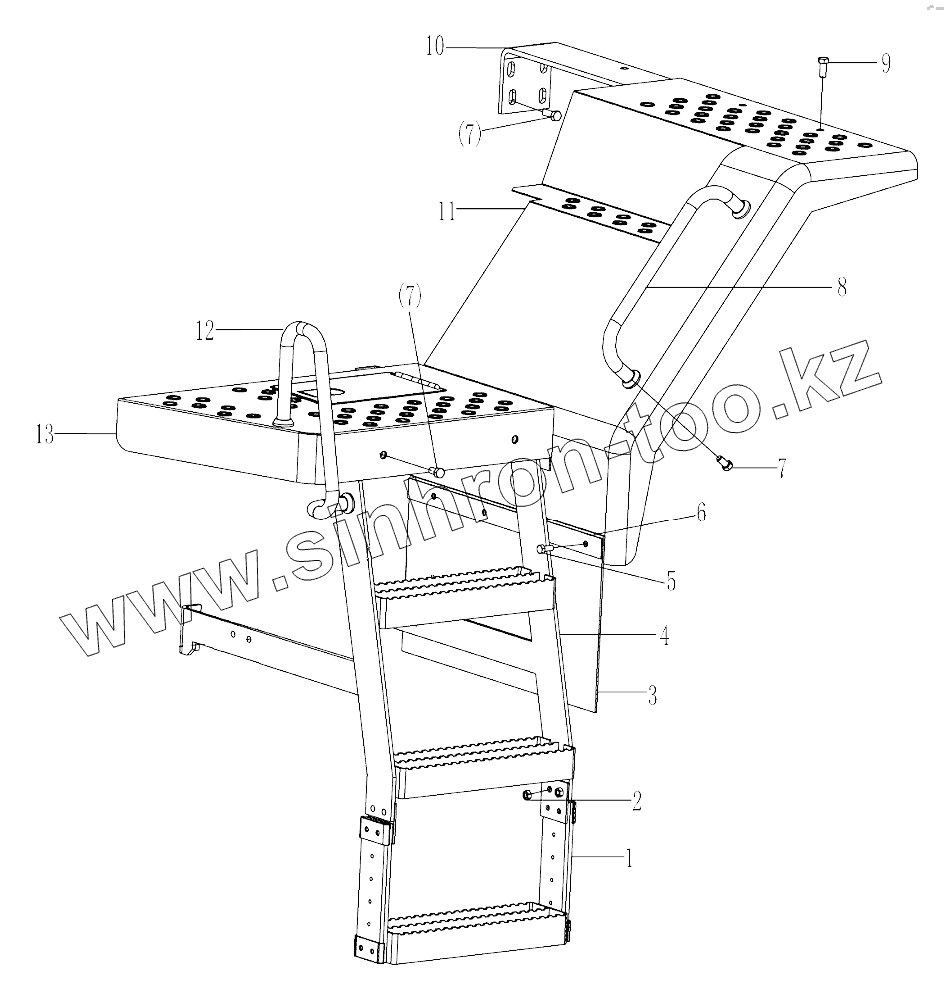 10
9
(7)
11
8
(7)
12
13
7
6
5
4
3
2
1
www.sinnron-too.kz