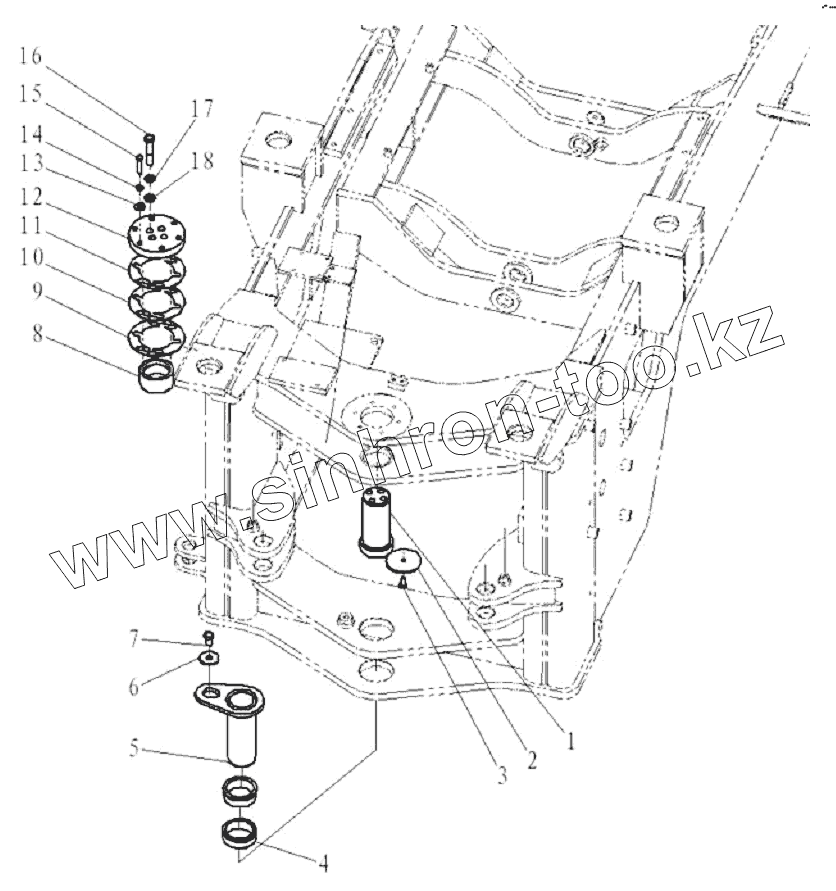 16
15
14
13
12
11
10
9
8
17
18
www.sinhron-too.kz
7
6
5
4
3
2
1