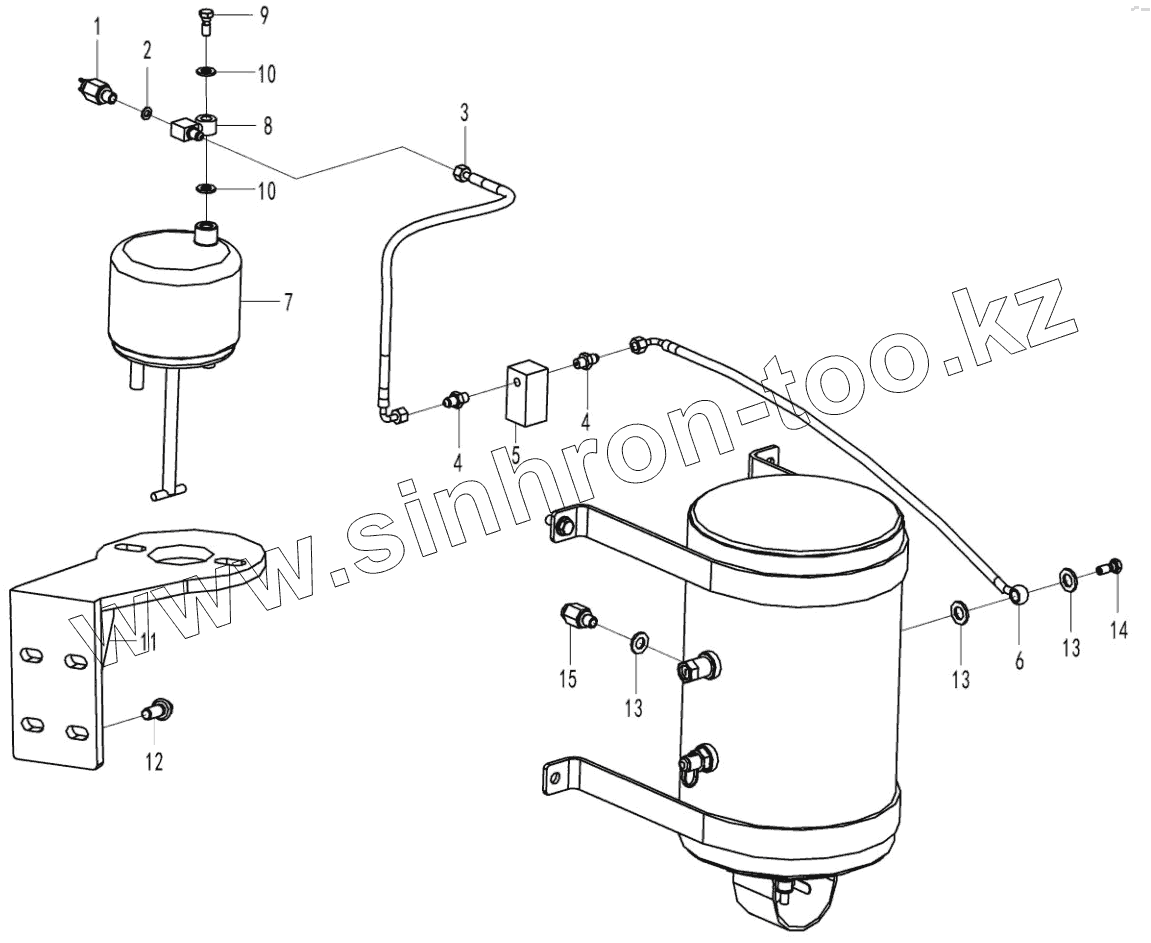 1
2
9
10
8
10
3
7
4
5
4
www.sinhron-too.kz
11
12
15
13
13
6
13
14