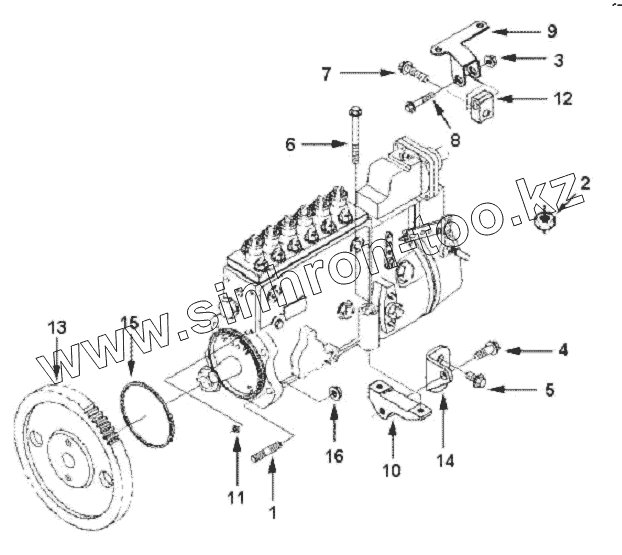 9
3
7
12
8
6
2
www.simron-too.kz
13
15
4
5
16
10
14
11
1