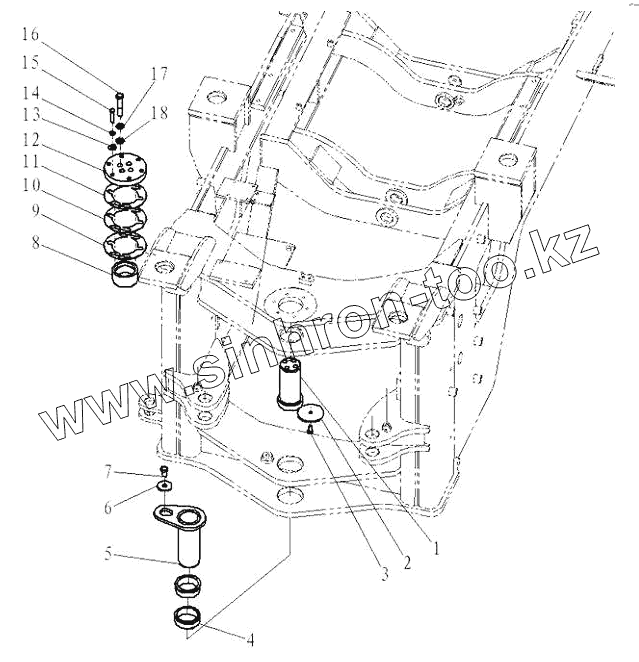 16
15
14
13
12
11
10
9
8
17
18
www.sinhron-too.kz
7
6
5
4
3
2
1