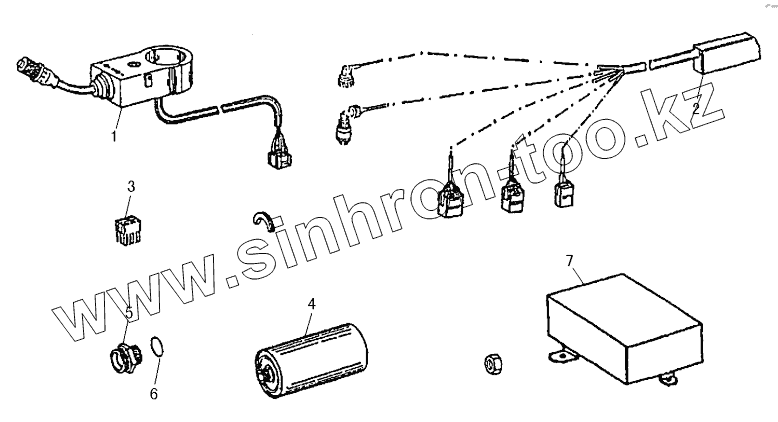 1
2
3
4
5
6
7
www.sinhron-too.kz