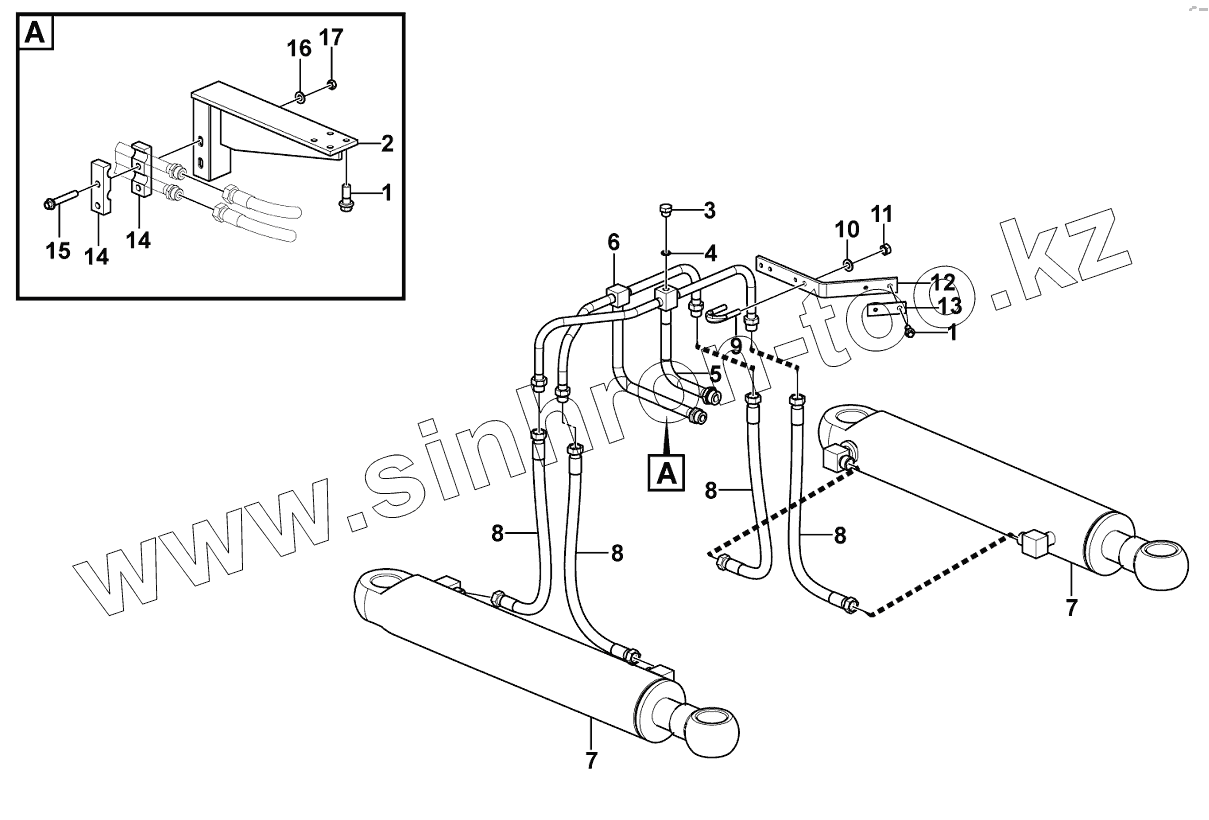 A
16
17
2
1
15
14
14
3
4
6
10
11
12
13
1
9
5
A
8
8
8
8
7
7
www.sinhron-too.kz