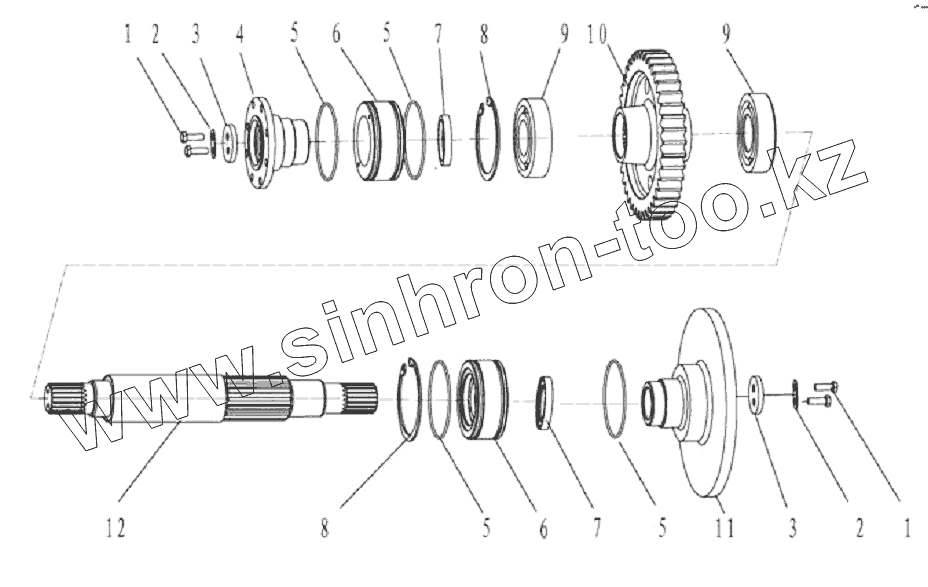 1 2 3 4 5 6 5 7 8 9 10 9

www.sinhron-too.kz

12 8 5 6 7 5 11 3 2 1