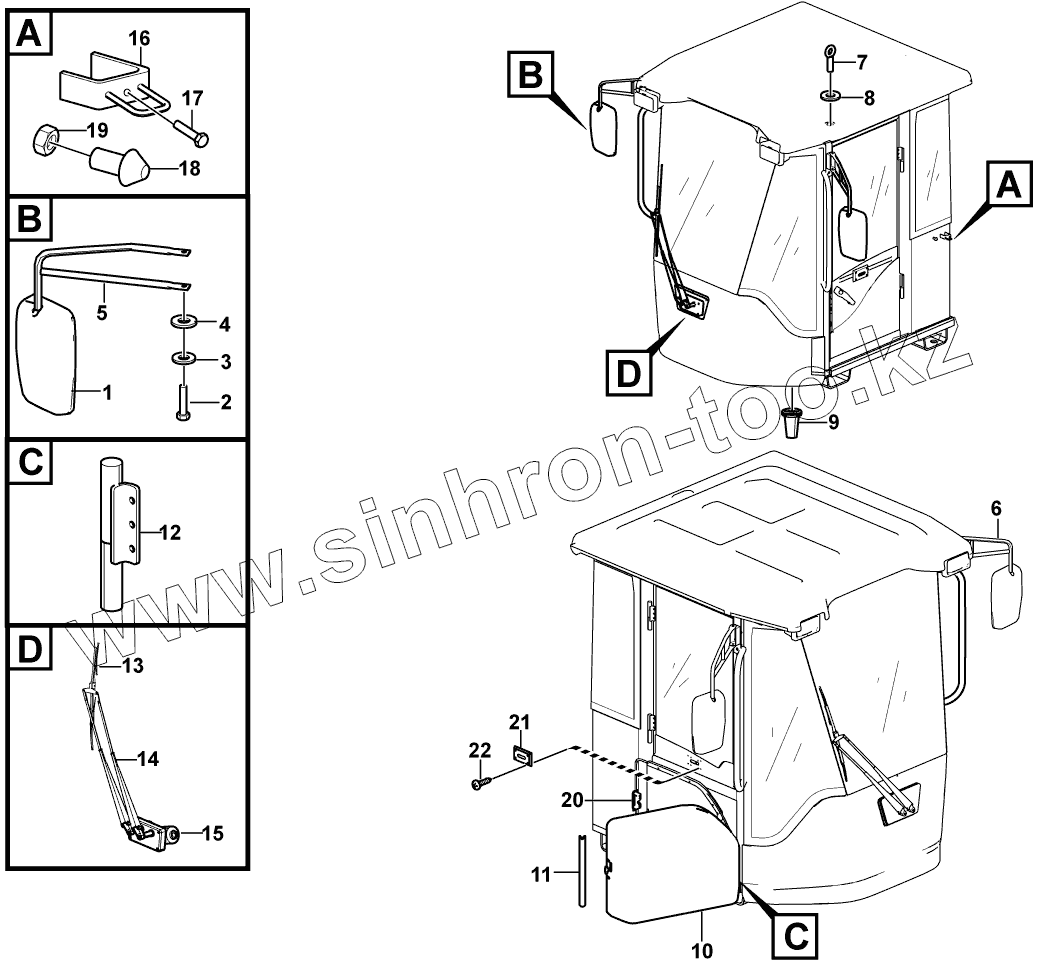 A
16
17
19
18

B
5
4
3
1
2

C
12

D
13
14
15

B
7
8
A
D
9
www.sinhron-too.kz
6
21
22
20
11
10
C