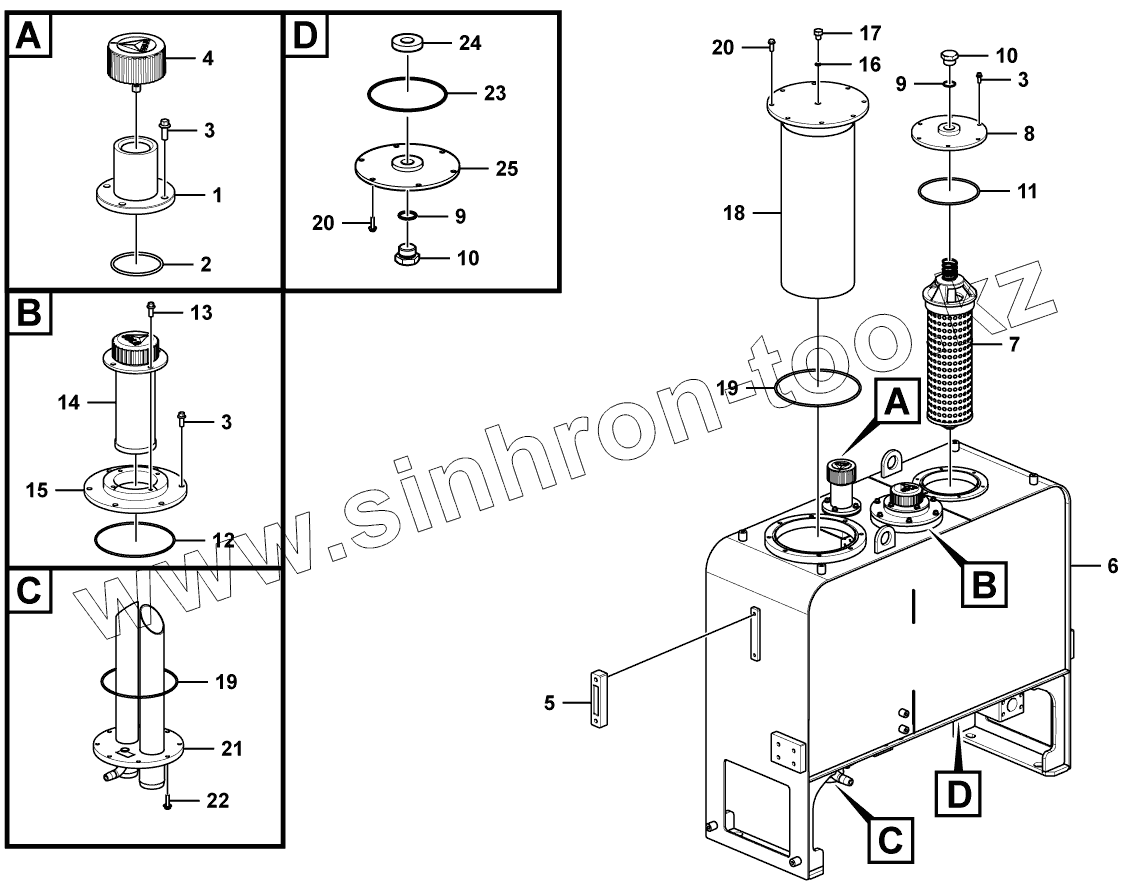 A
4
3
1
2

D
24
23
25
20
9
10

B
13
14
3
15
12

C
19
21
22

20
17
16
10
9
3
8
11
18
7
19
A
B
6
5
D
C

www.sinhron-too.kz