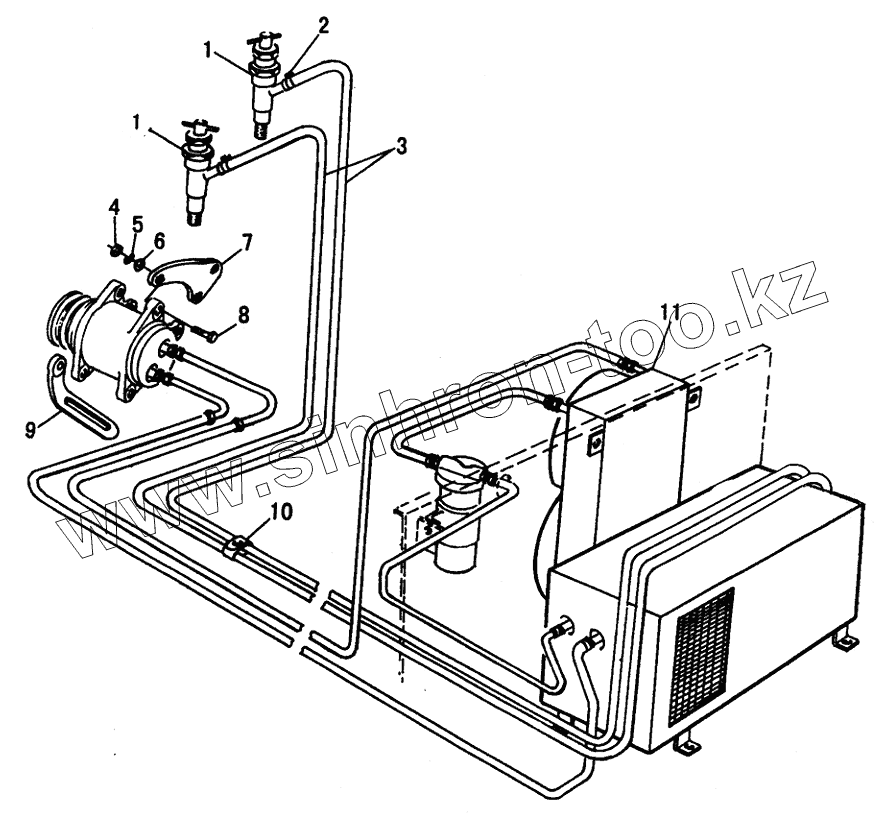 1
2
1
3
4
5
6
7
8
9
10
11
www.sinhron-too.kz