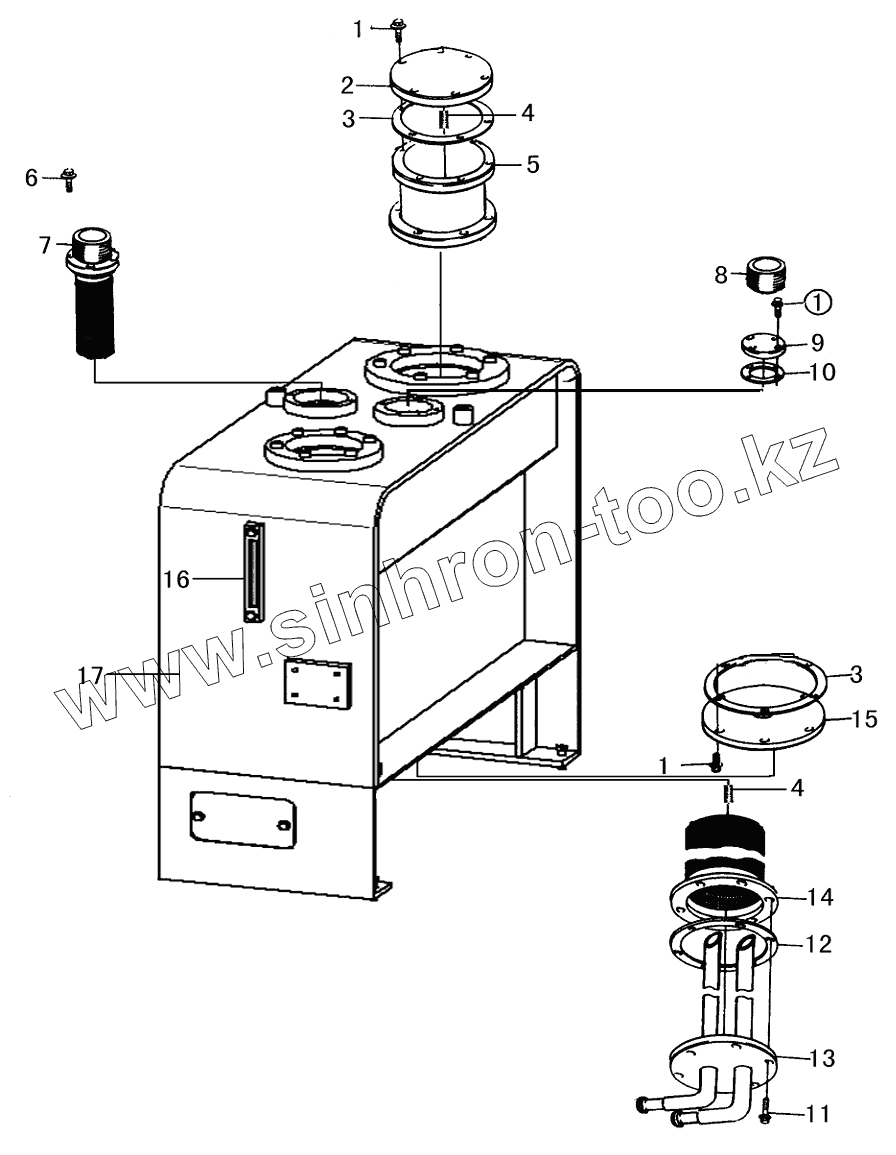 1
2
3
4
5
6
7
8
①
9
10
www.sinhron-too.kz
16
17
3
15
1
4
14
12
13
11