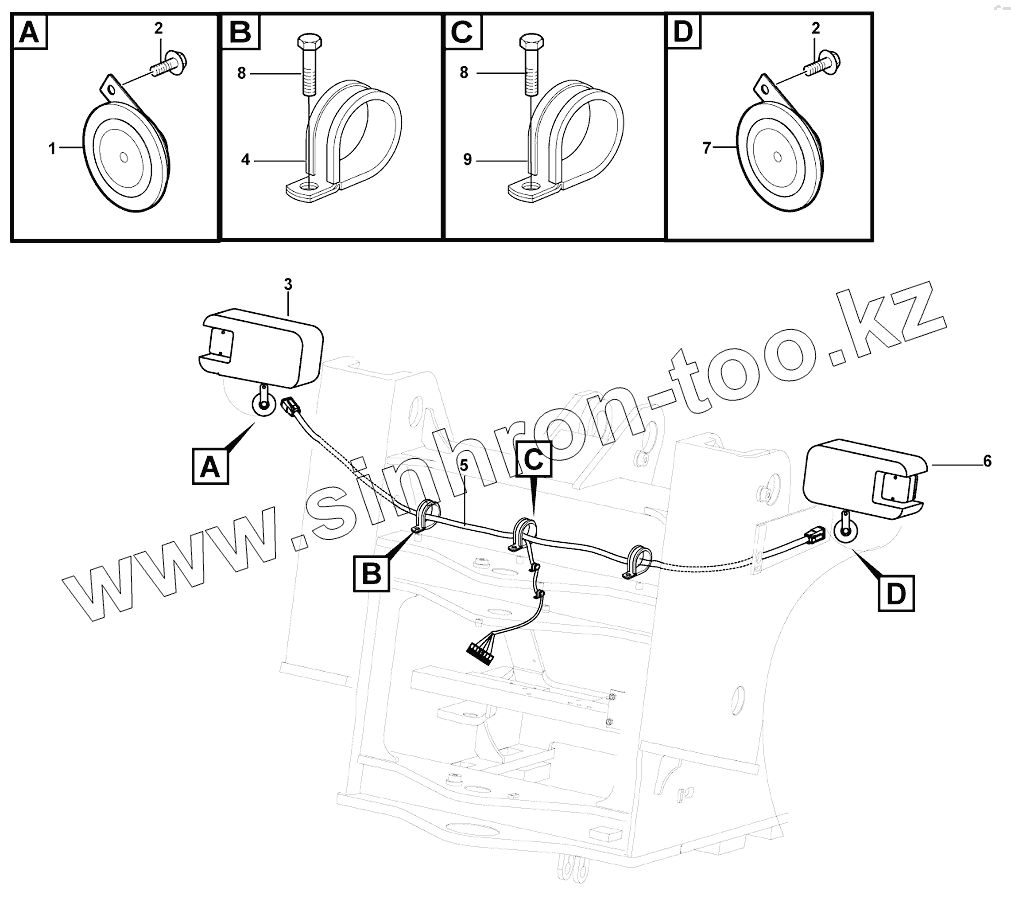 A
2
1
B
8
4
C
8
9
D
2
7
3
A
5
C
B
6
D
www.sinhron-too.kz