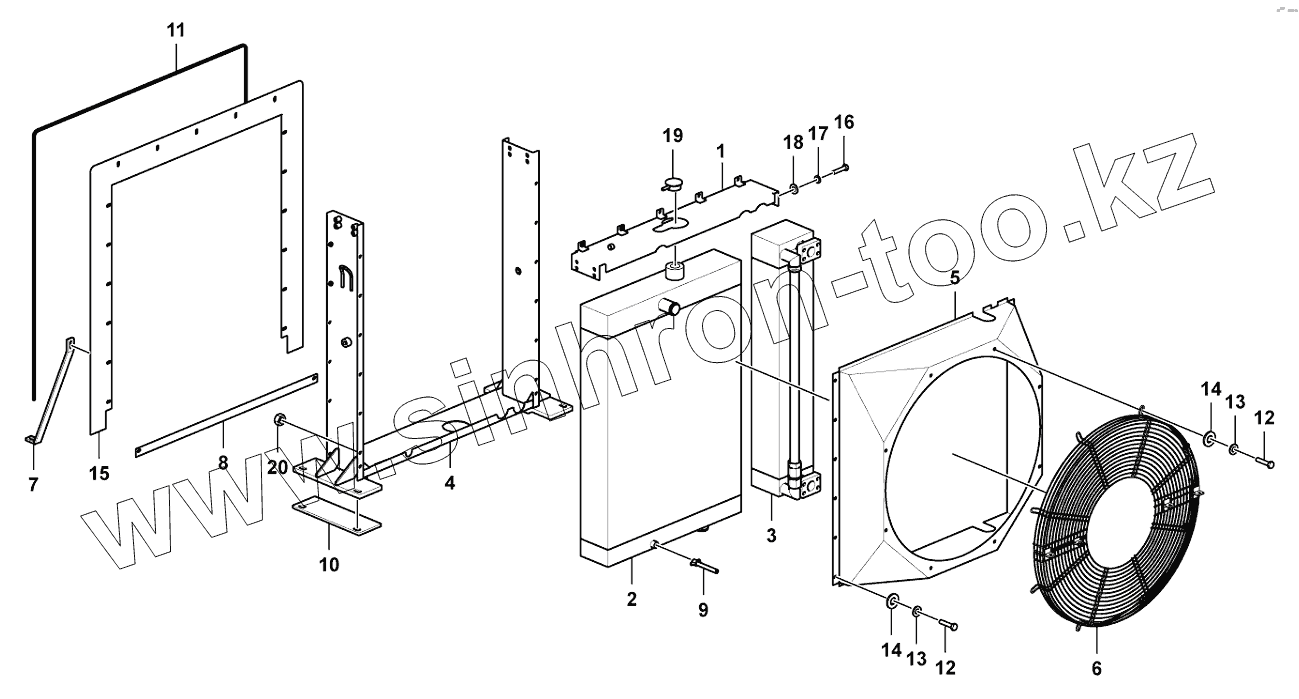 11
19
1
18
17
16
5
14
13
12
7
15
8
20
4
10
2
9
3
14
13
12
6
www.sinhron-too.kz