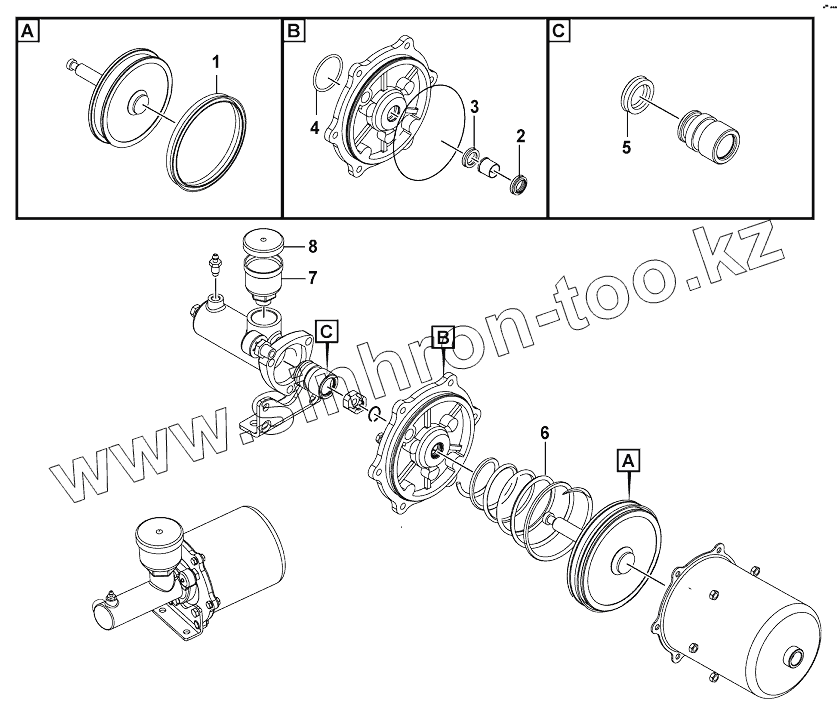 A
1
B
4
3
2
C
5
8
7
C
B
6
A
www.sinhron-too.kz