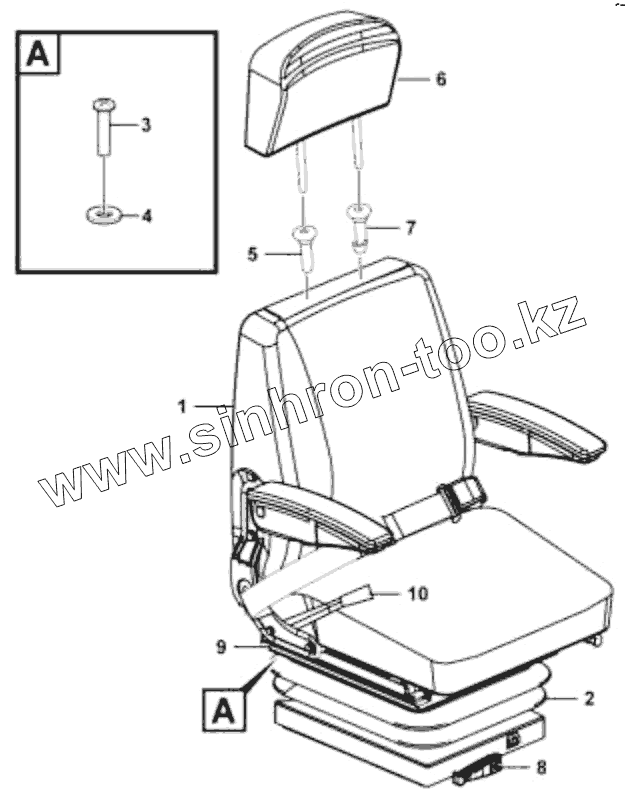 A
3
4
6
7
5
www.sinhron-too.kz
1
10
9
A
2
8