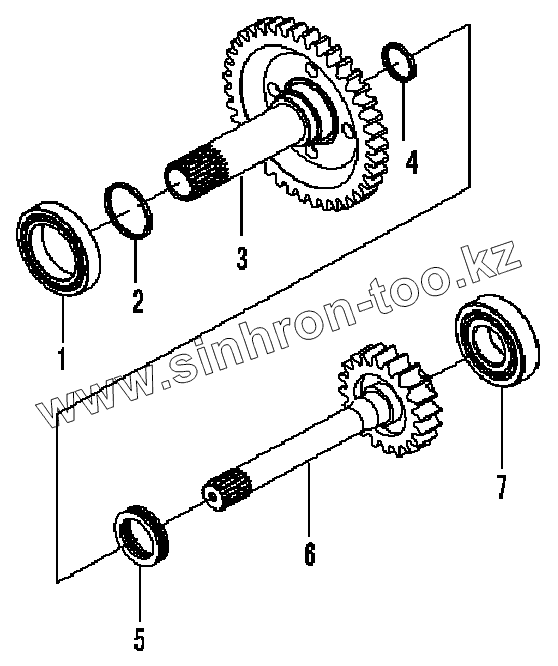 4
3
2
1
www.sinhron-too.kz
7
6
5