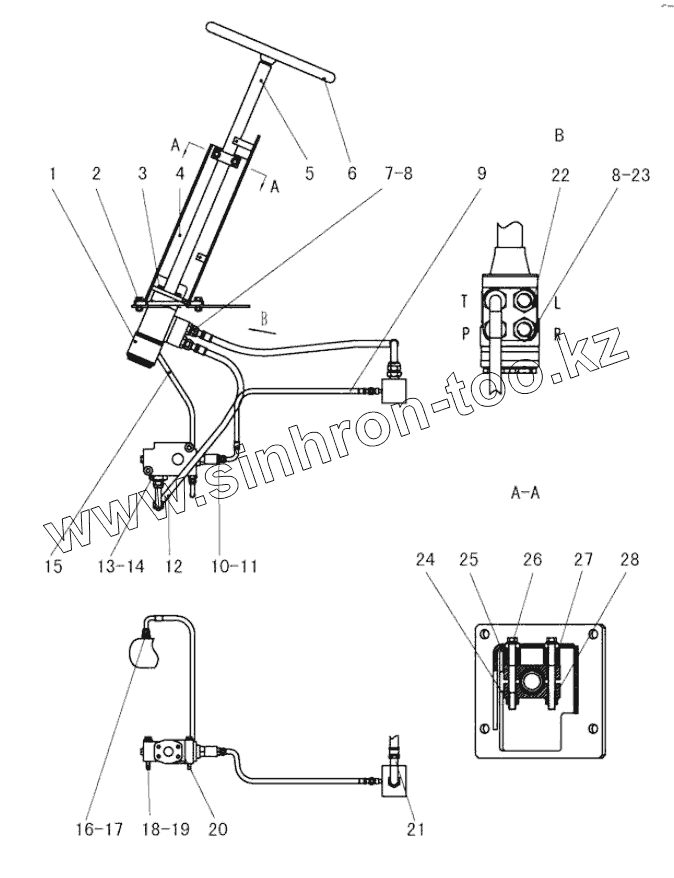 A
A
1 2 3 4
5 6
7-8
9
B
22 8-23
T L
P R
B
www.sinhron-too.kz
15 13-14 12 10-11
A-A
24 25 26 27 28
16-17 18-19 20 21