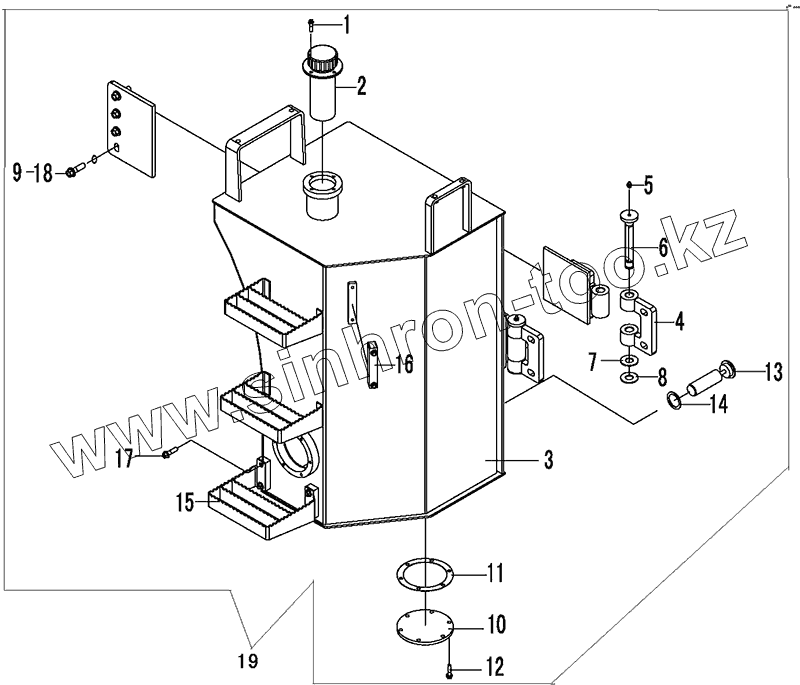 1
2
9-18
5
6
4
7
8
13
14
16
3
17
15
11
10
12
19
www.sinhron-too.kz