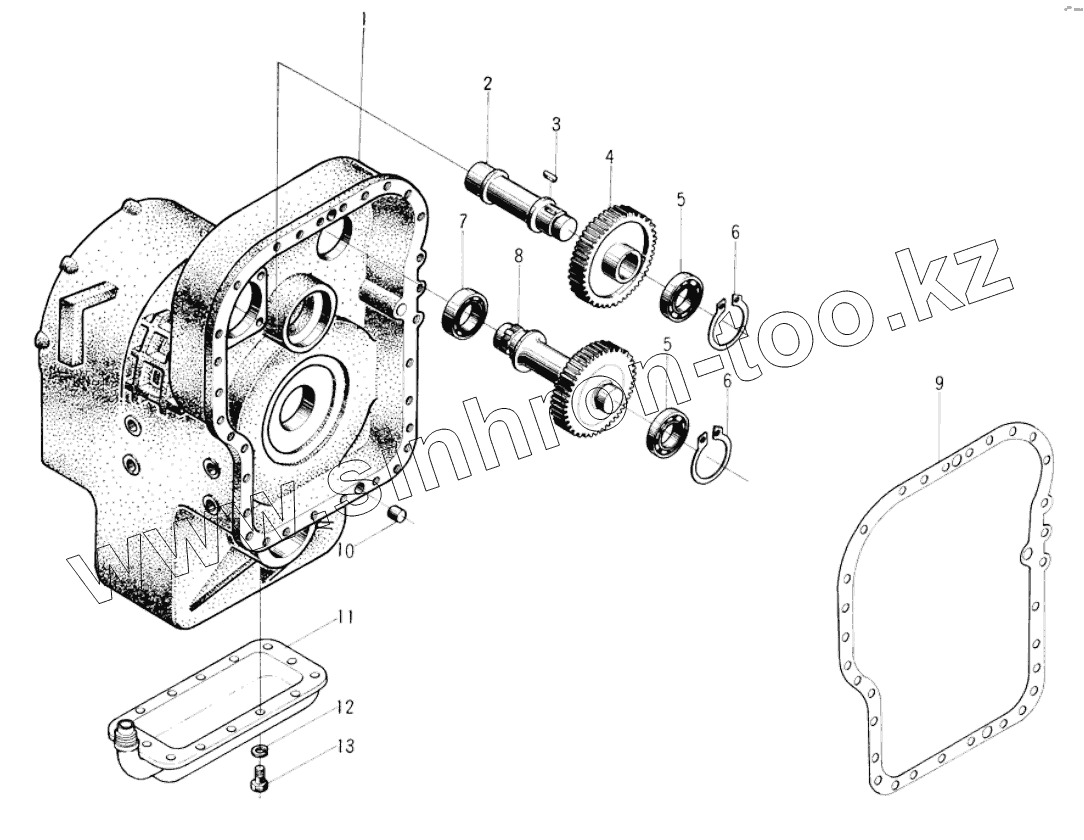 1
2
3
4
5
6
7
8
5
6
9
10
11
12
13
www.sinhron-too.kz