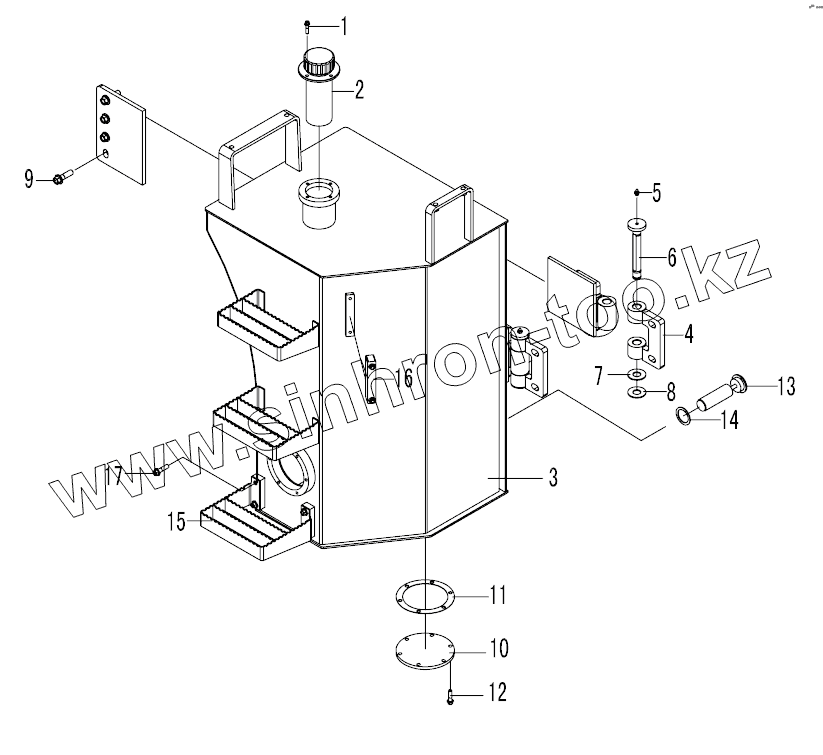 1
2
9
5
6
4
7
8
13
14
16
3
17
15
11
10
12
www.sinhron-too.kz