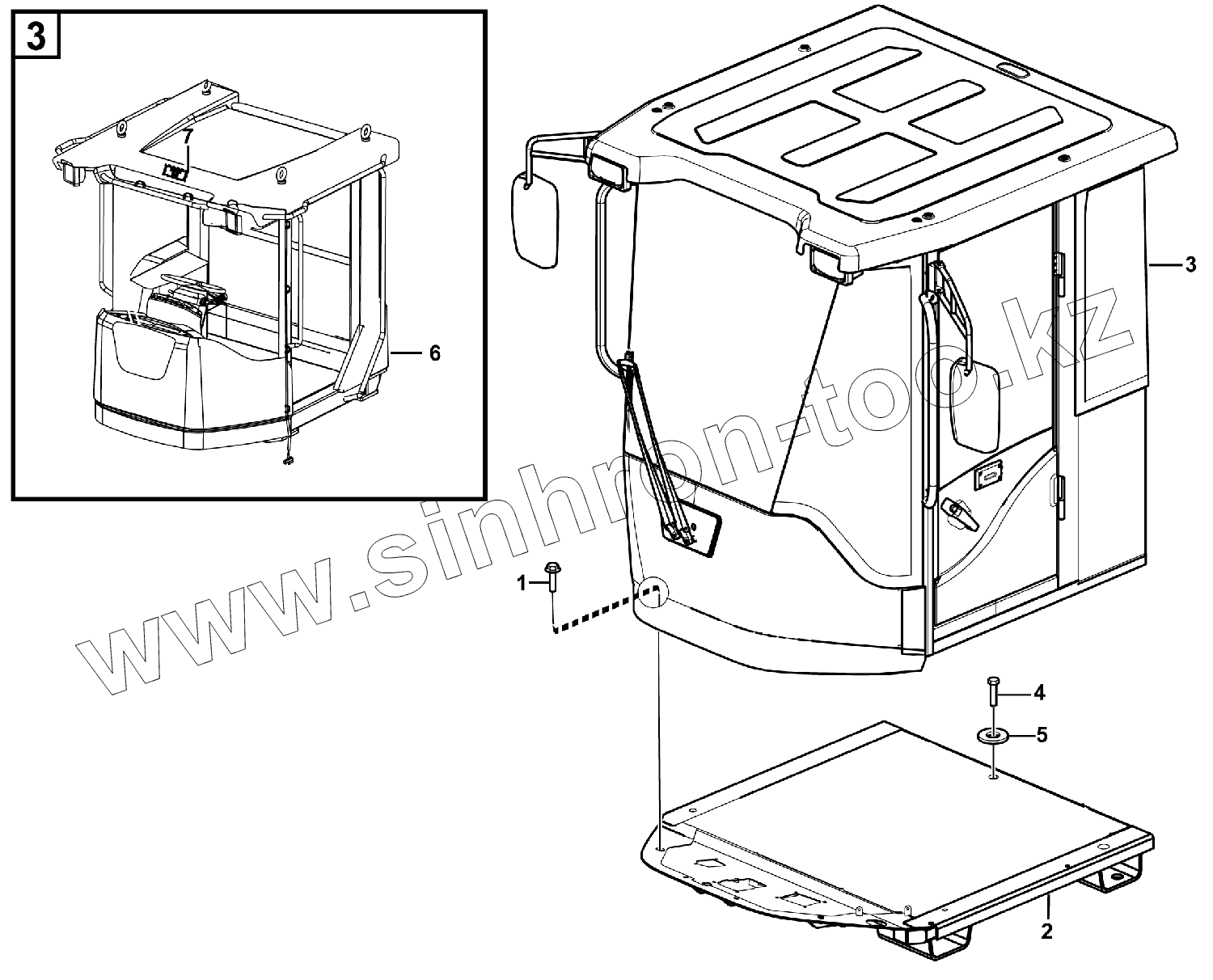 3

7

6

3

www.sinhron-too.kz

1

4

5

2