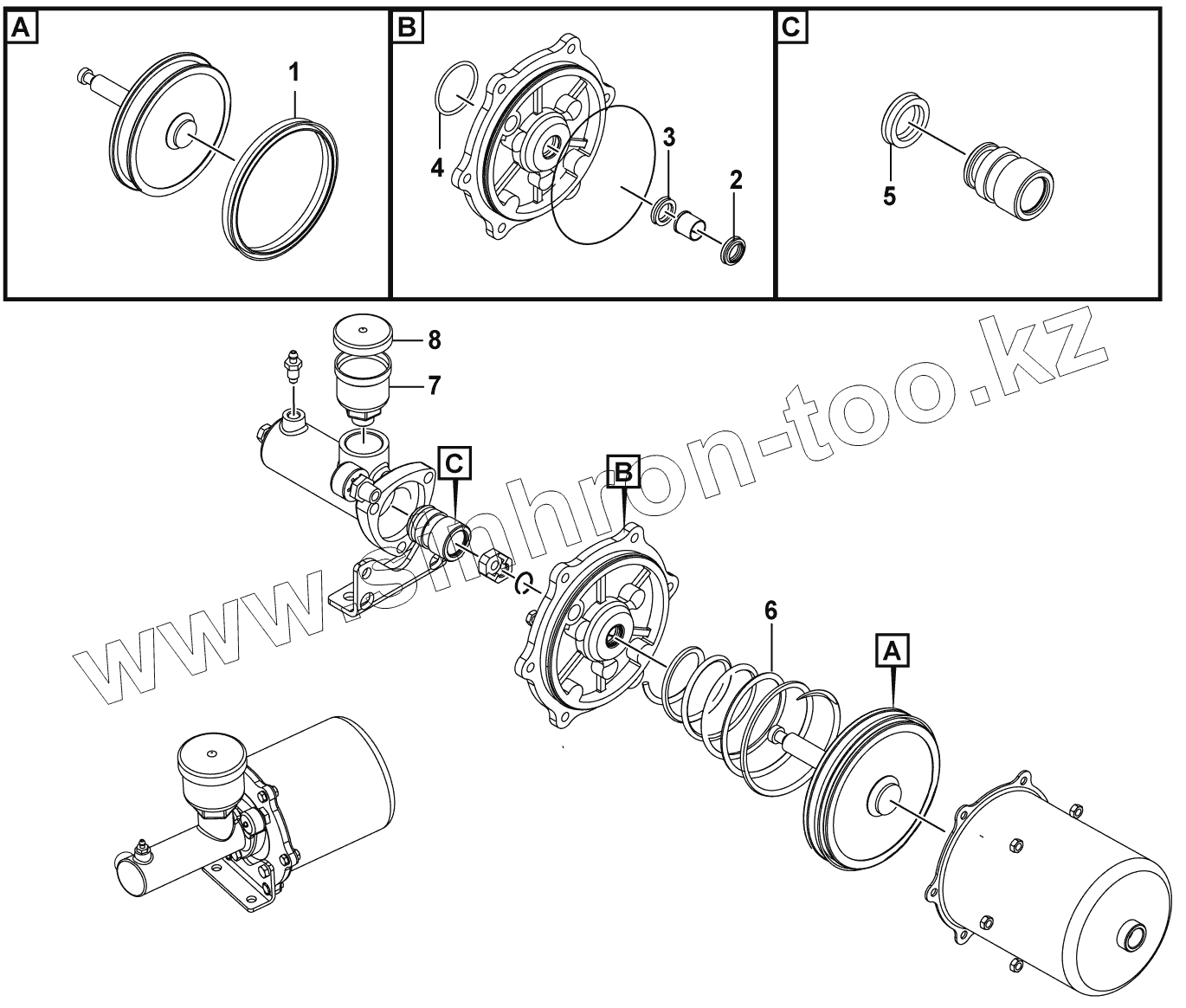 A

1

B

4

3

2

C

5

8

7

C

B

6

A

www.sinhron-too.kz