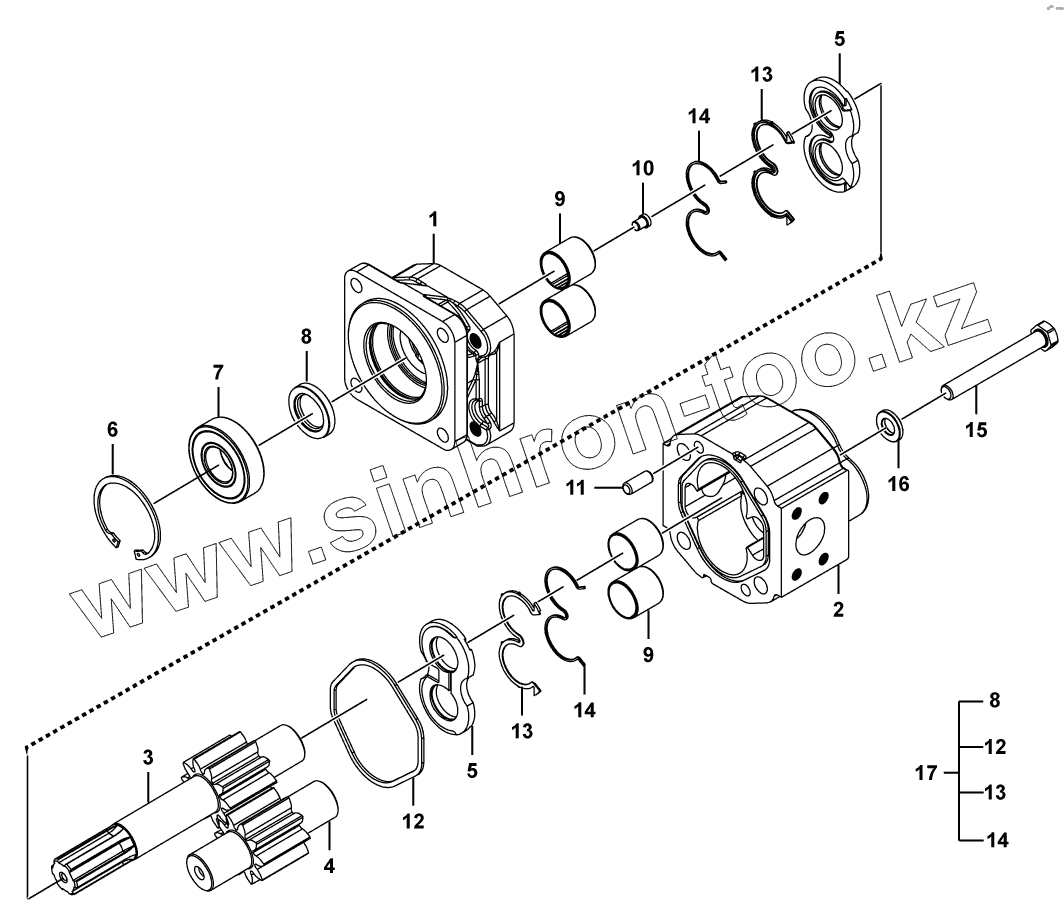 5
13
14
10
9
1
8
7
6
www.sinhron-too.kz
15
16
11
2
9
14
13
5
12
3
4
17
8
12
13
14