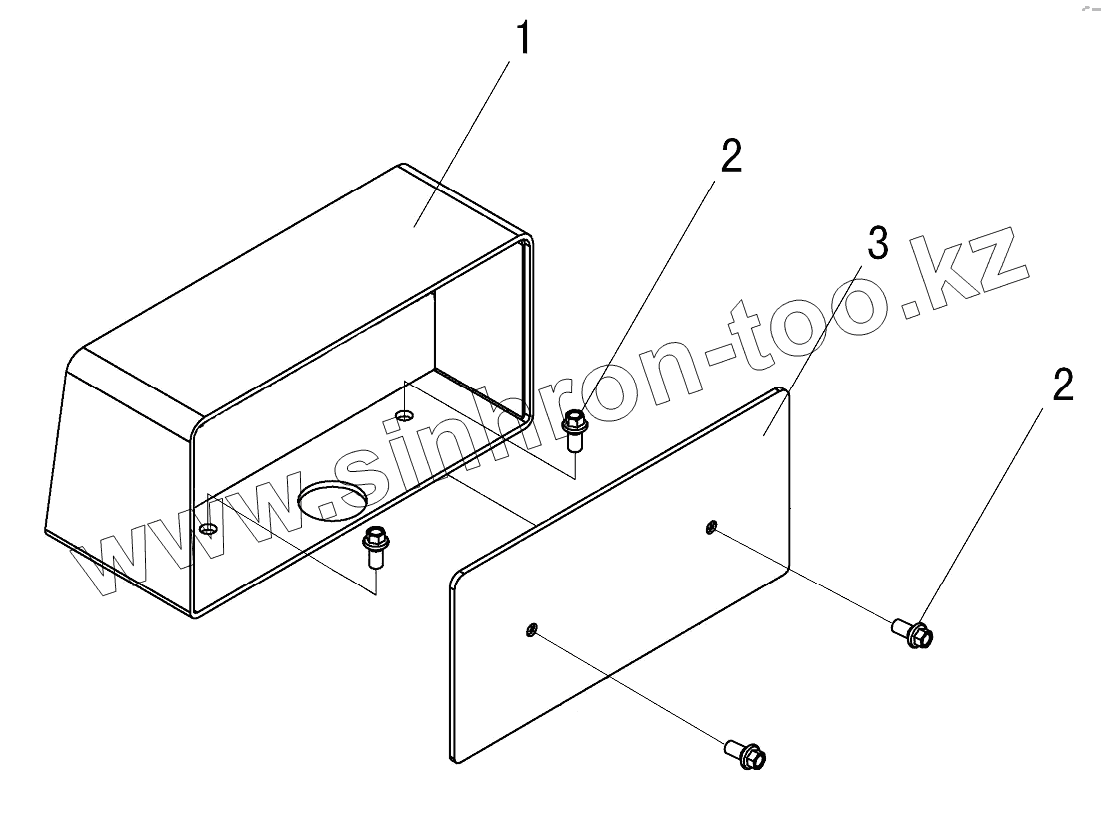 1
2
3
2
www.sinhron-too.kz