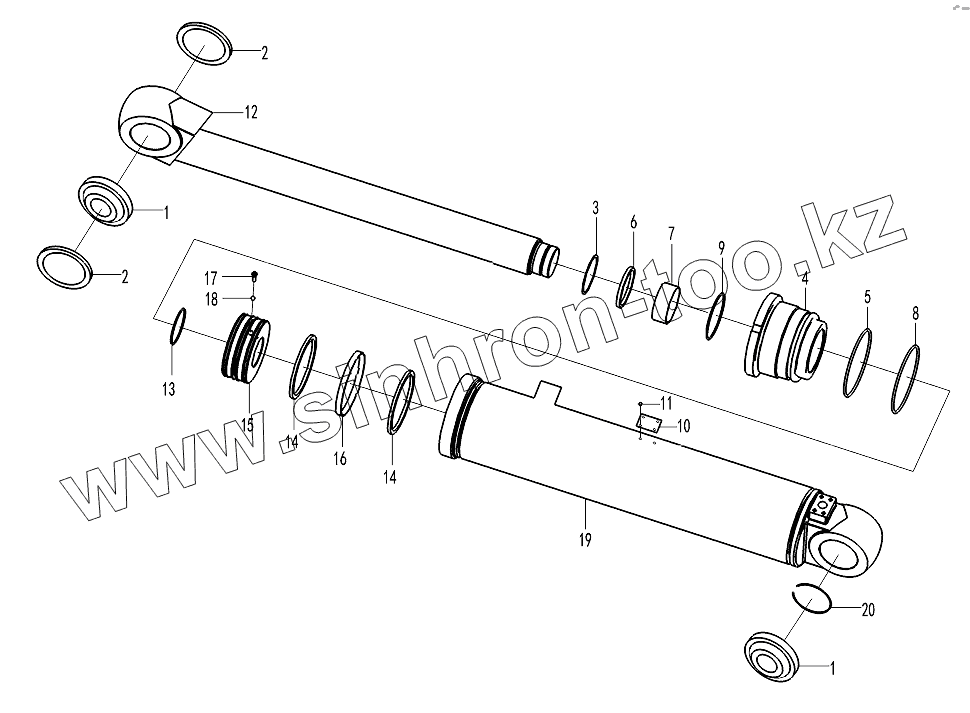 2
12
1
2
3
6
7
9
4
5
8
17
18
13
15
14
16
14
11
10
19
20
1
www.sinhron-too.kz