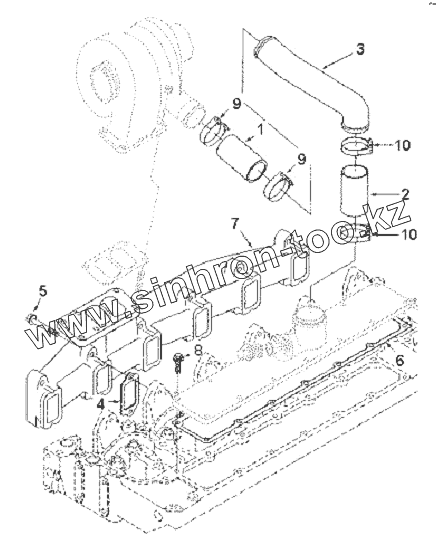 3
9
1
10
9
2
7
10
www.sinhron-too.kz
5
8
6
4