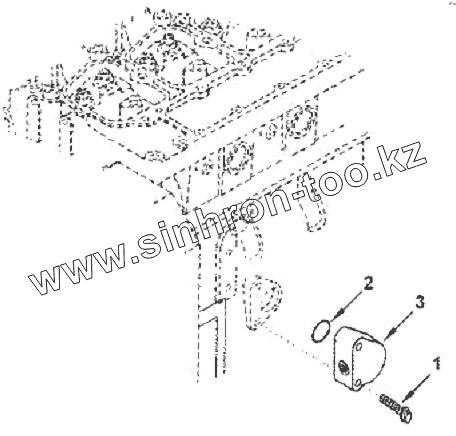 www.sinhron-too.kz
2
3
1