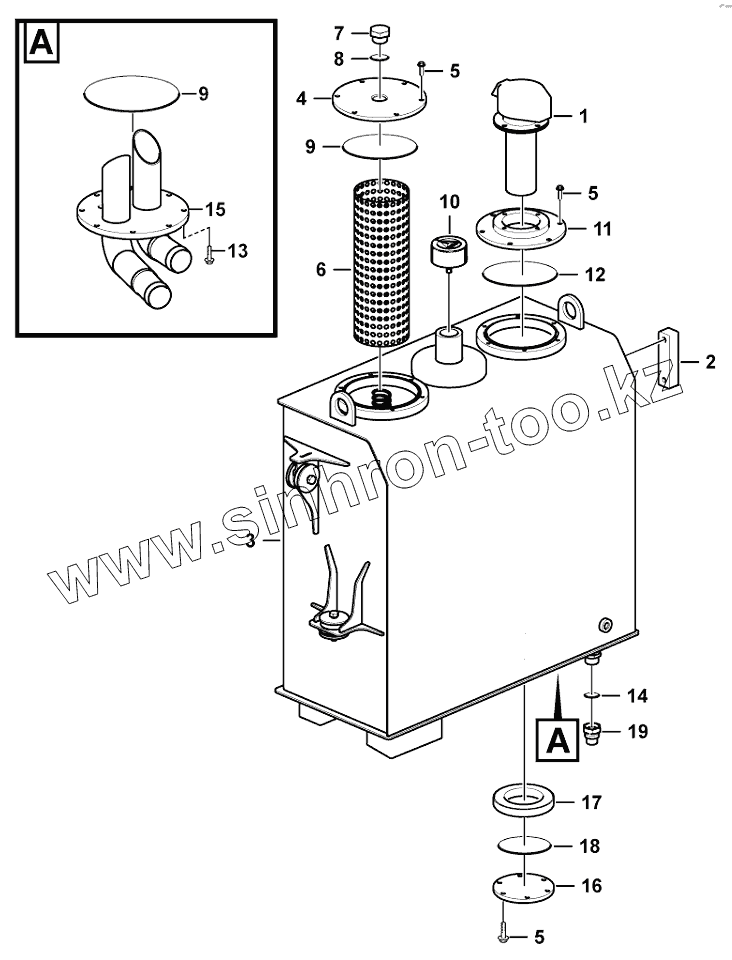 A
9
15
13
7
8
5
4
9
6
10
1
5
11
12
2
3
www.sinhron-too.kz
14
A
19
17
18
16
5