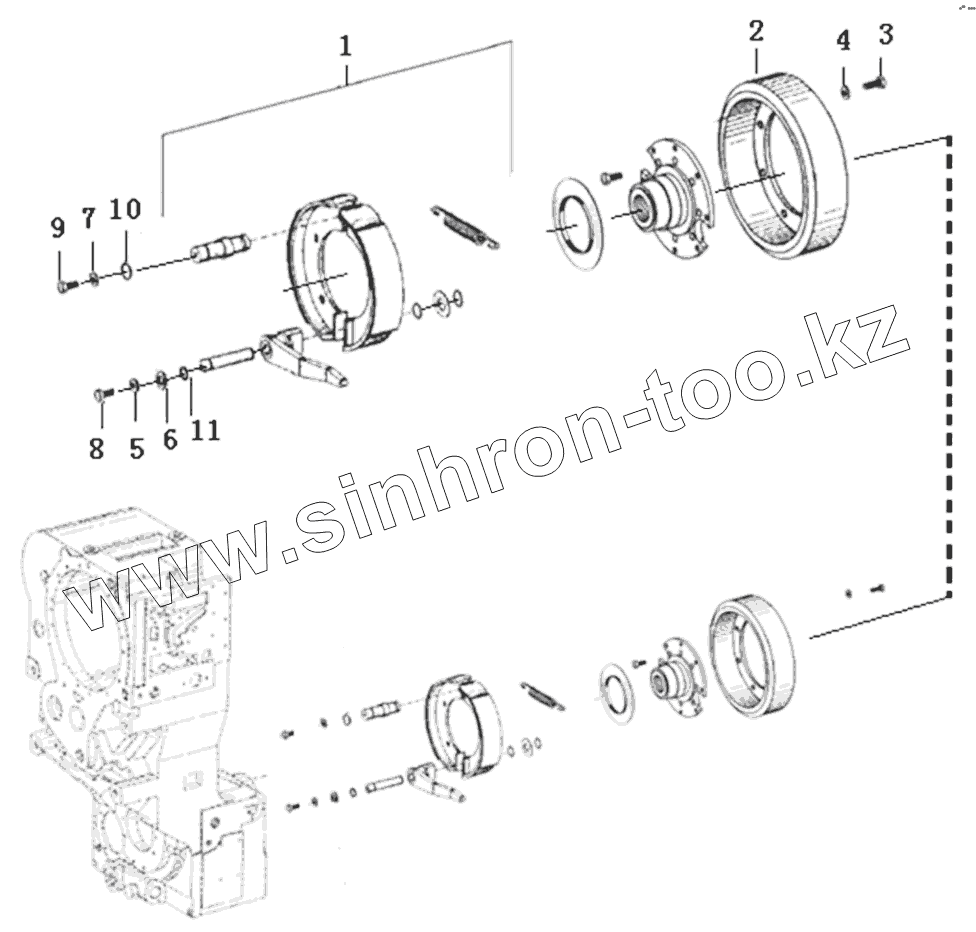 1
2
4
3
9
7
10
8
5
6
11
www.sinhron-too.kz