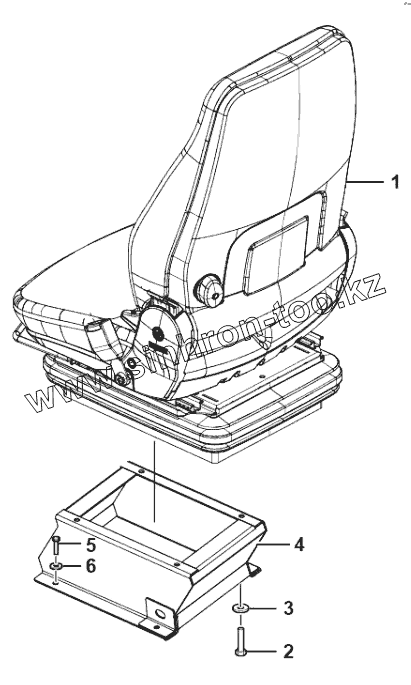 1
www.sinhron-too.kz
4
5
6
3
2