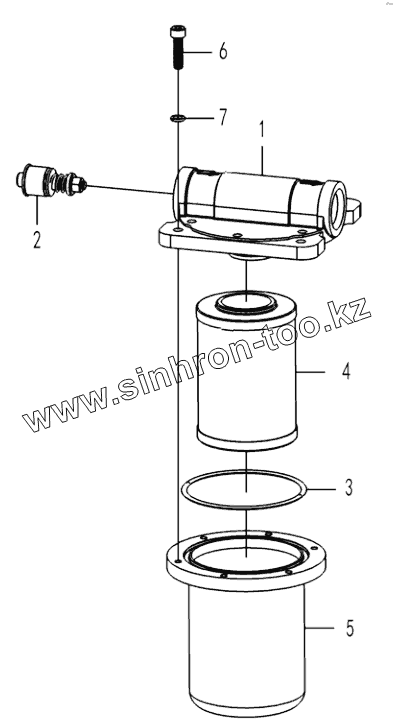 6
7
1
2
www.sinhron-too.kz
4
3
5