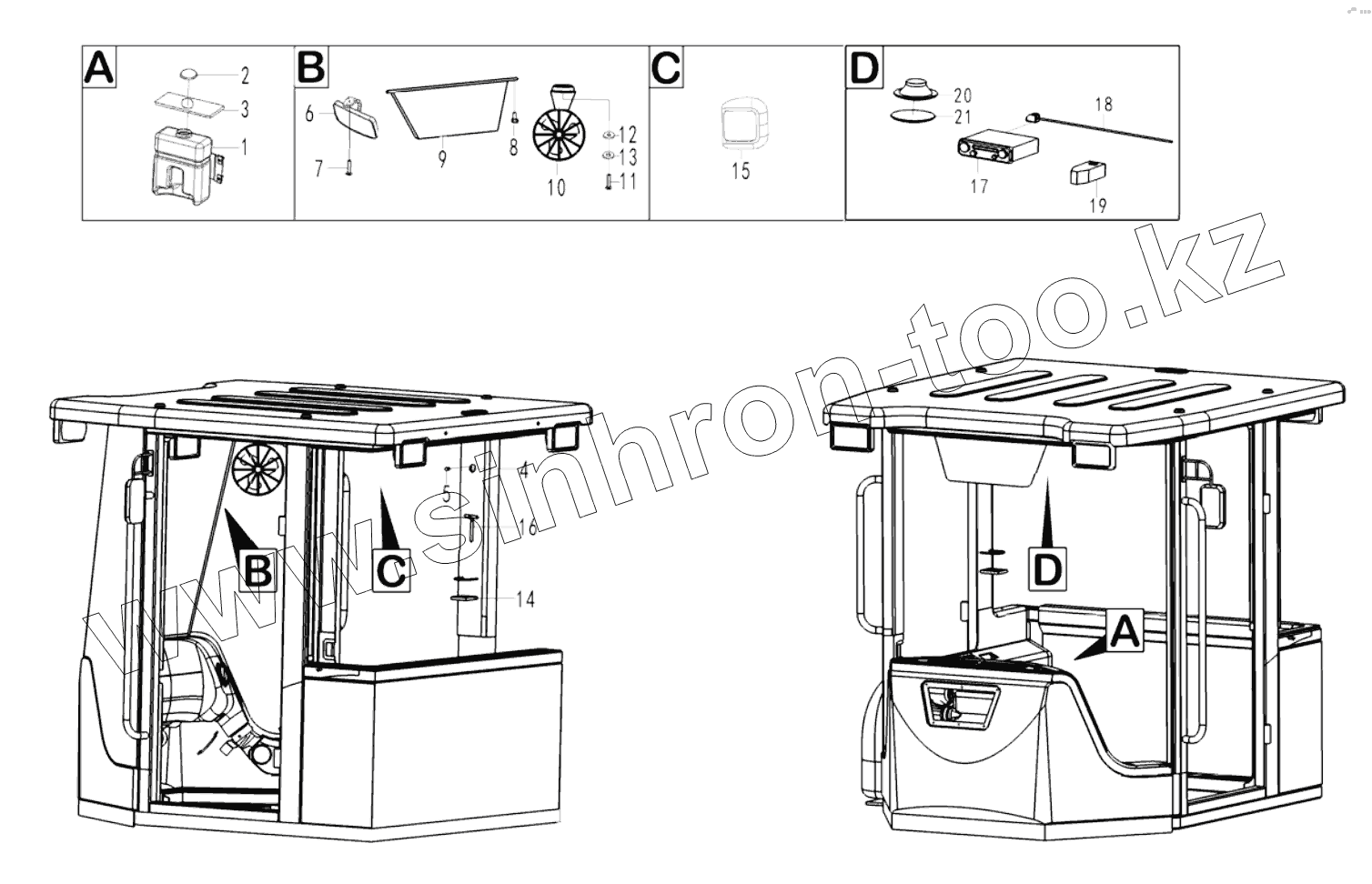 A
2
3
1

B
6
7
9
8
10
12
13
11

C
15

D
20
21
18
17
19

www.sinhron-too.kz

4
5
16
14
B
C

D
A