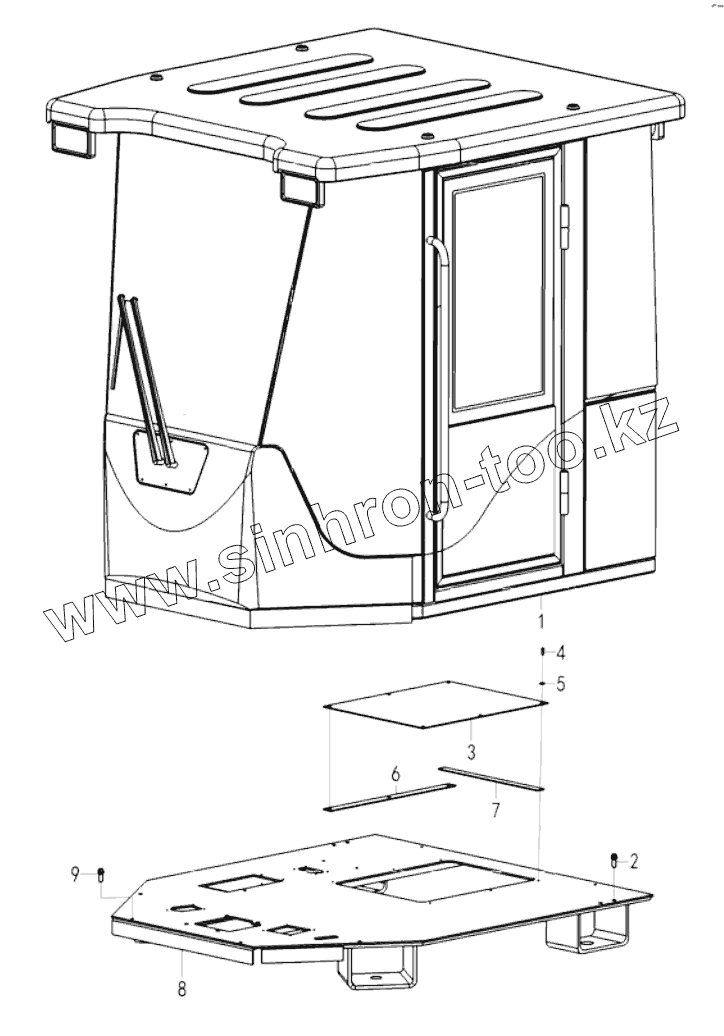 www.sinhron-too.kz

1
4
5
3
6
7
9
2
8