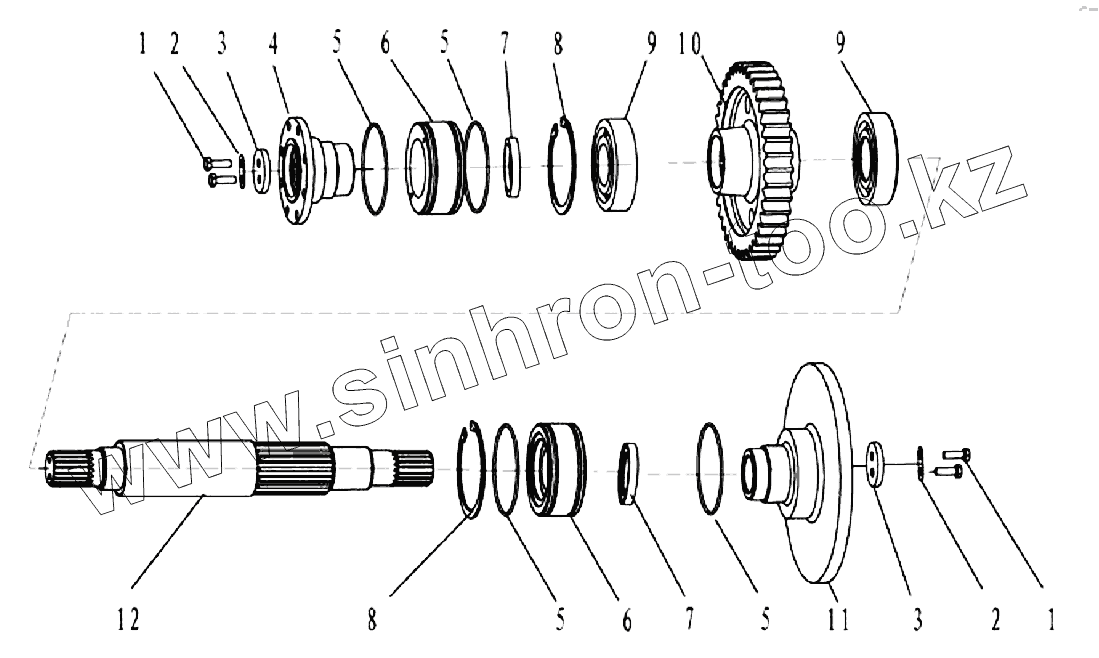 1 2 3 4 5 6 5 7 8 9 10 9

www.sinhron-too.kz

12 8 5 6 7 5 11 3 2 1