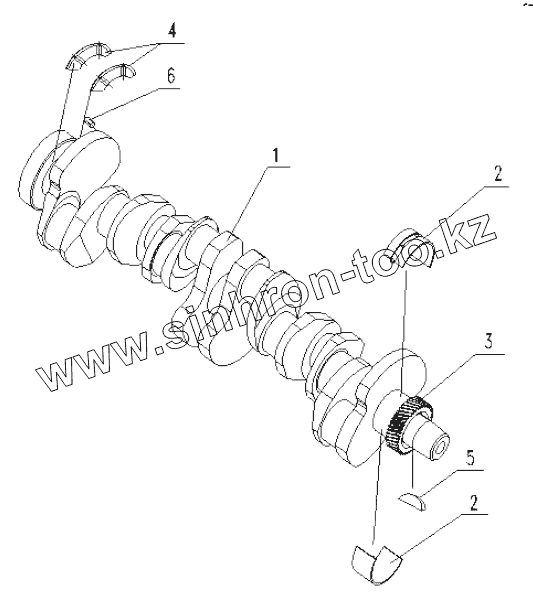 4
6
1
2
www.sinhron-too.kz
3
5
2