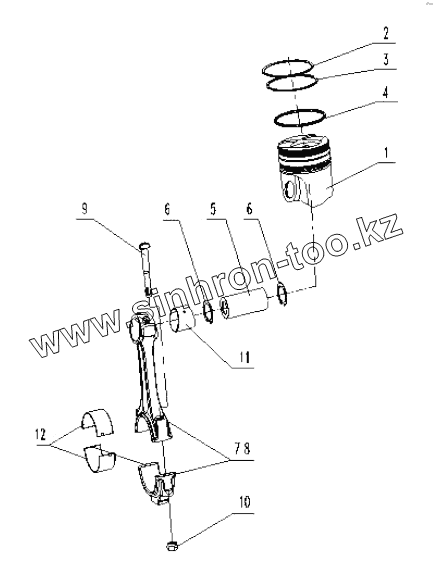 2
3
4
1
9
6
5
6
www.sinhron-too.kz
11
12
7 8
10