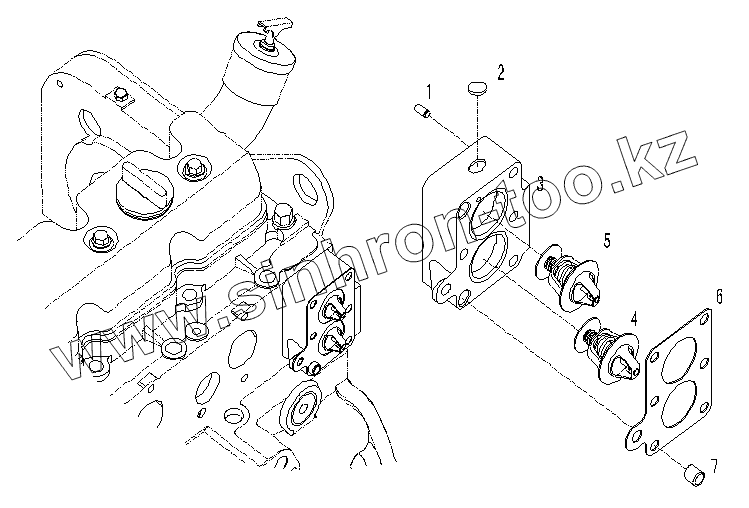 1
2
3
5
4
6
7
www.sinhron-too.kz