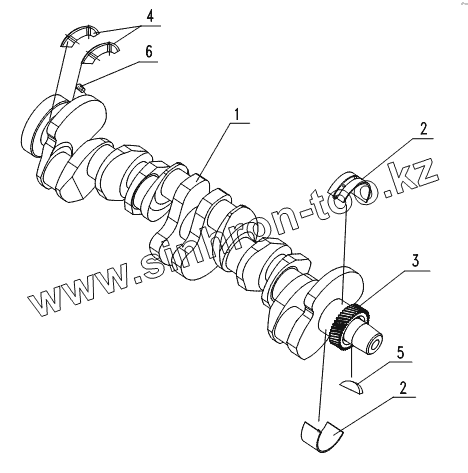 4
6
1
2
www.sinhron-too.kz
3
5
2