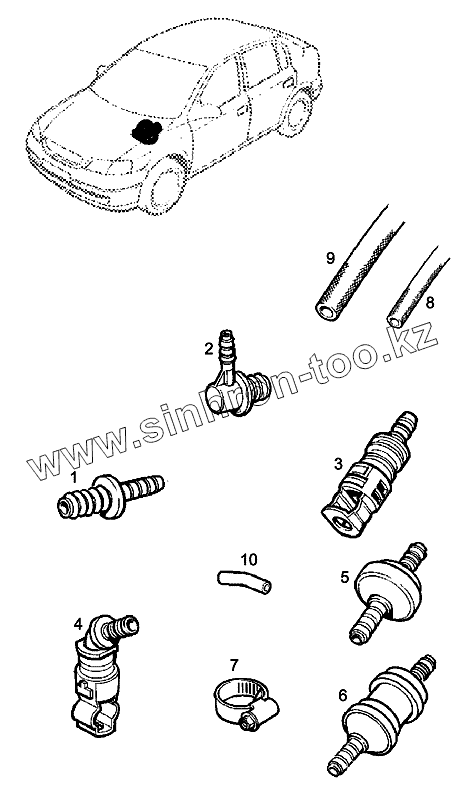 9
8
2
www.sinhron-too.kz
1
3
10
5
4
7
6