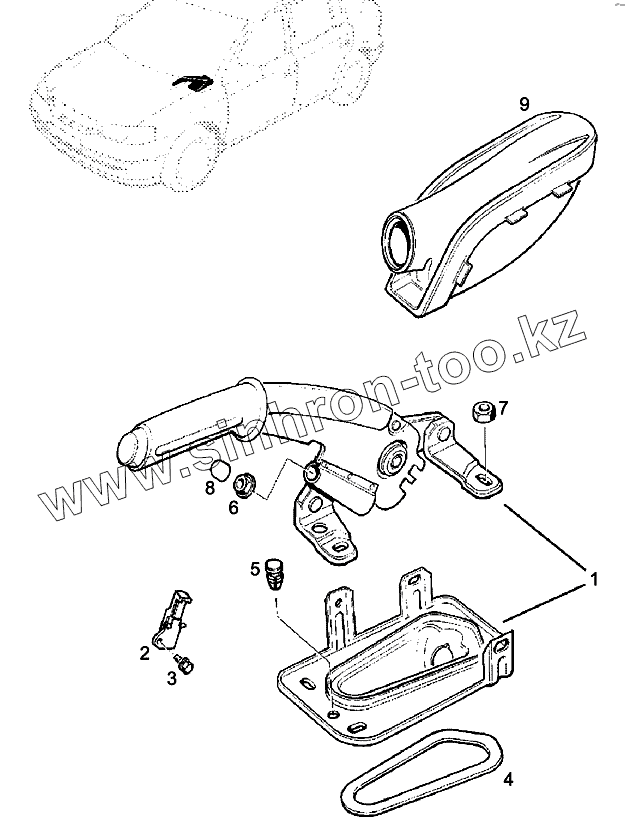 9
www.simhron-too.kz
7
8
6
1
5
2
3
4