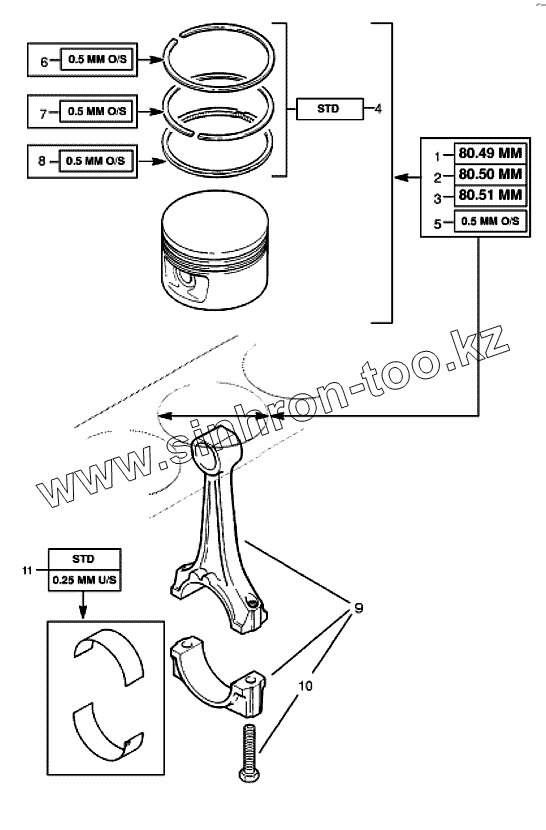 6 0.5 MM O/S
7 0.5 MM O/S
8 0.5 MM O/S
STD 4
1 80.49 MM
2 80.50 MM
3 80.51 MM
5 0.5 MM O/S
www.sinhron-too.kz
11 STD
0.25 MM U/S
9
10