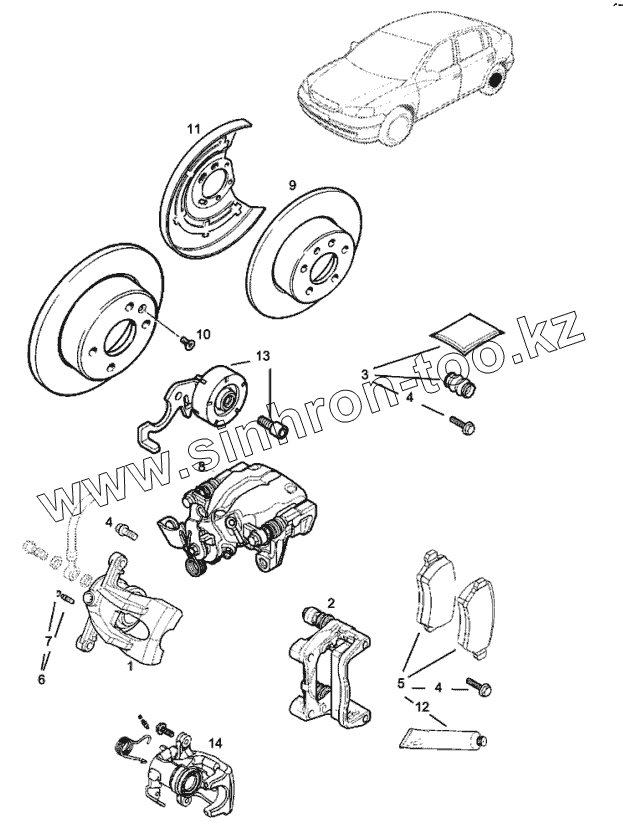 11
9
10
13
3
4
www.sinhron-too.kz
8
4
2
7
6
1
5
4
12
14